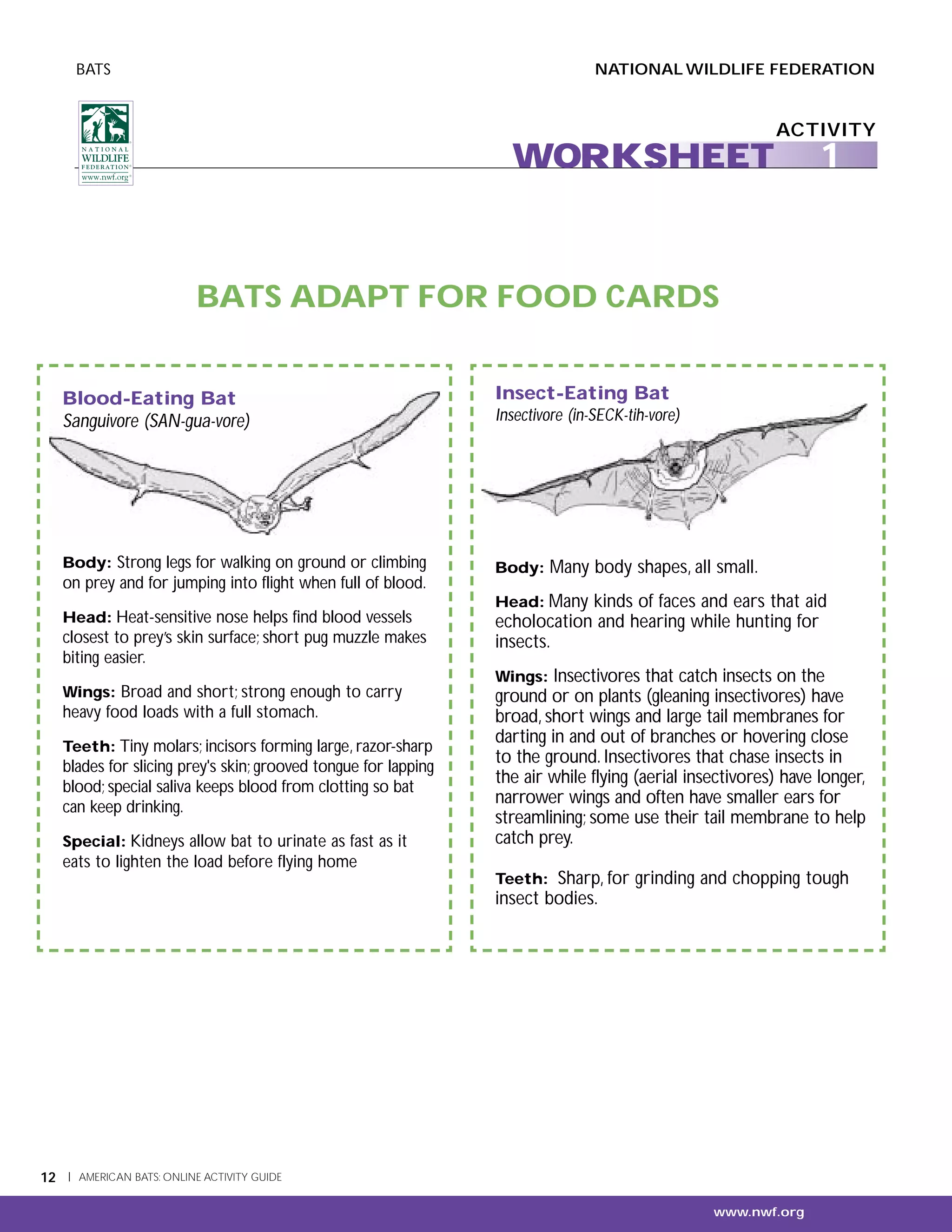 BATS

NATIONAL WILDLIFE FEDERATION

NATIONAL WILDLIFE FEDERATION www.nwf.org

ACTIVITY WORKSHEET 1

BATS ADAPT FOR FOOD CARDS

Blood-Eating Bat
Sanguivore (SAN-gua-vore)

Body: Strong legs for walking on ground or climbing on prey and for jumping into flight when full of blood.

Head: Heat-sensitive nose helps find blood vessels closest to prey's skin surface; short pug muzzle makes biting easier.

Wings: Broad and short; strong enough to carry heavy food loads with a full stomach.

Teeth: Tiny molars; incisors forming large, razor-sharp blades for slicing prey's skin; grooved tongue for lapping blood; special saliva keeps blood from clotting so bat can keep drinking.

Special: Kidneys allow bat to urinate as fast as it eats to lighten the load before flying home

Insect-Eating Bat
Insectivore (in-SECK-tih-vore)

Body: Many body shapes, all small.

Head: Many kinds of faces and ears that aid echolocation and hearing while hunting for insects.

Wings: Insectivores that catch insects on the ground or on plants (gleaning insectivores) have broad, short wings and large tail membranes for darting in and out of branches or hovering close to the ground. Insectivores that chase insects in the air while flying (aerial insectivores) have longer, narrower wings and often have smaller ears for streamlining; some use their tail membrane to help catch prey.

Teeth: Sharp, for grinding and chopping tough insect bodies.

12 | AMERICAN BATS: ONLINE ACTIVITY GUIDE

www.nwf.org