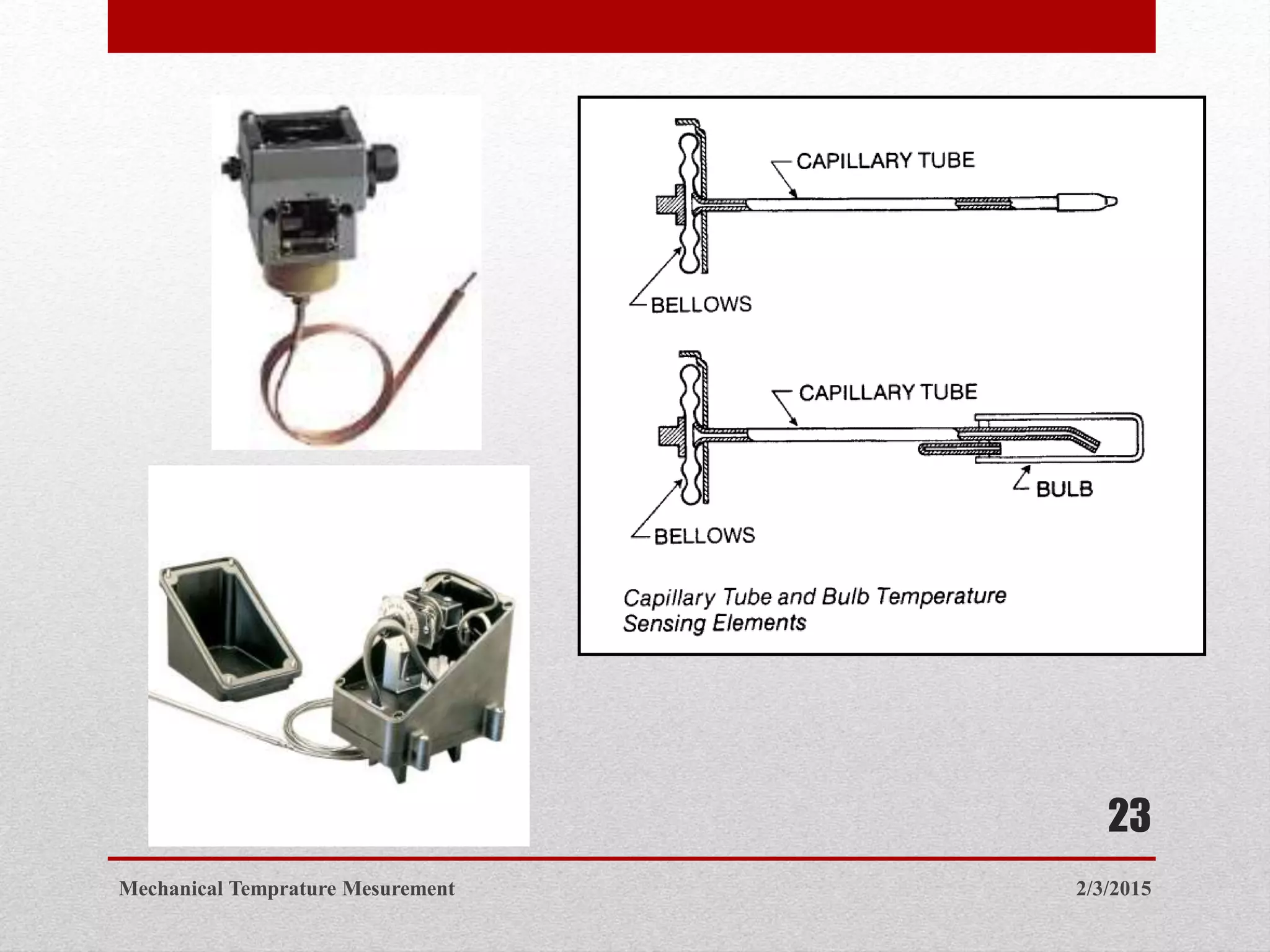 CAPILLARY TUBE

BELLOWS

CAPILLARY TUBE

BULB

BELLOWS

Capillary Tube and Bulb Temperature Sensing Elements

23

Mechanical Temprature Mesurement

2/3/2015