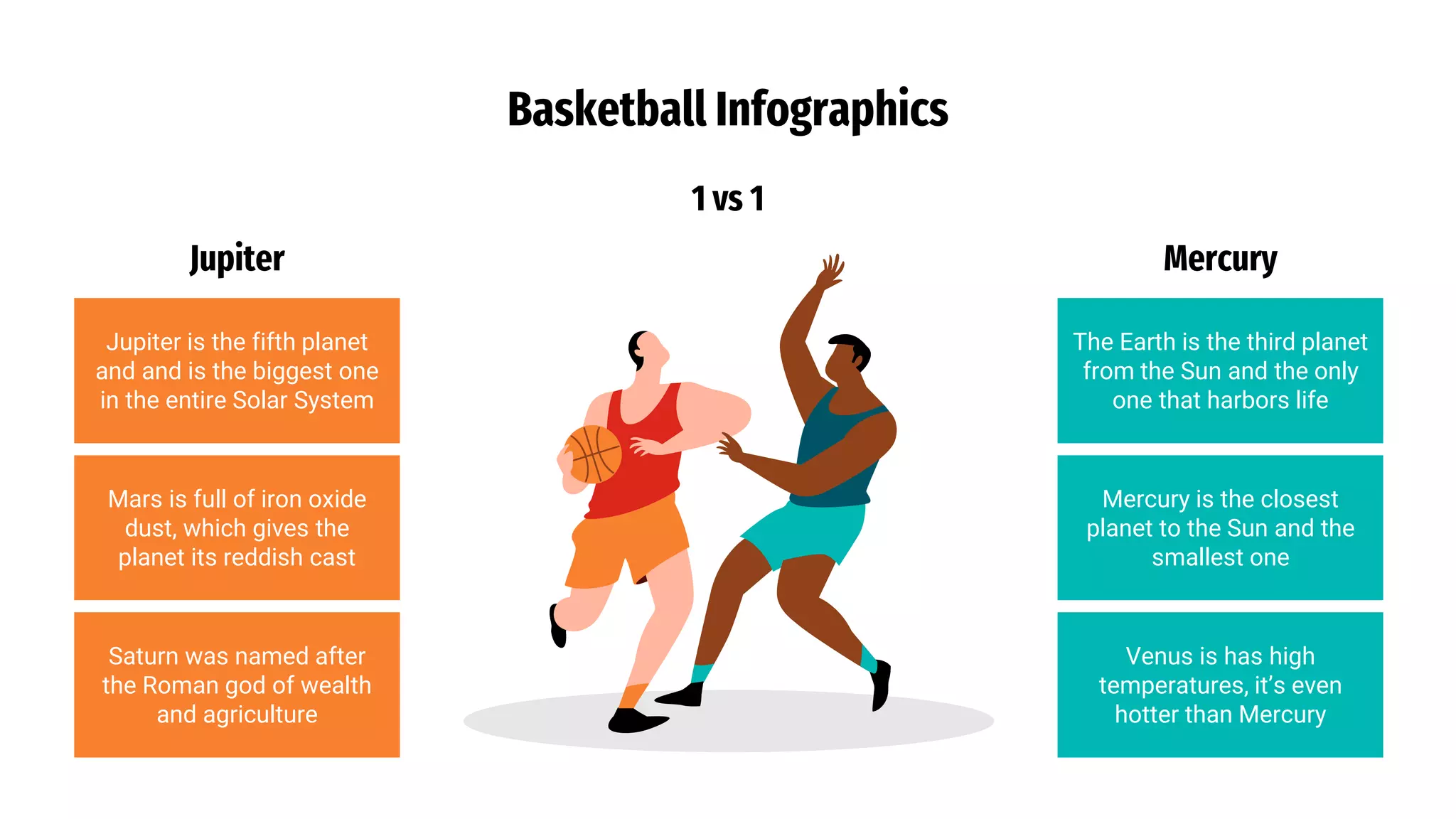 Basketball Infographics

1 vs 1

Jupiter

Jupiter is the fifth planet and and is the biggest one in the entire Solar System

Mars is full of iron oxide dust, which gives the planet its reddish cast

Saturn was named after the Roman god of wealth and agriculture

Mercury

The Earth is the third planet from the Sun and the only one that harbors life

Mercury is the closest planet to the Sun and the smallest one

Venus is has high temperatures, it's even hotter than Mercury