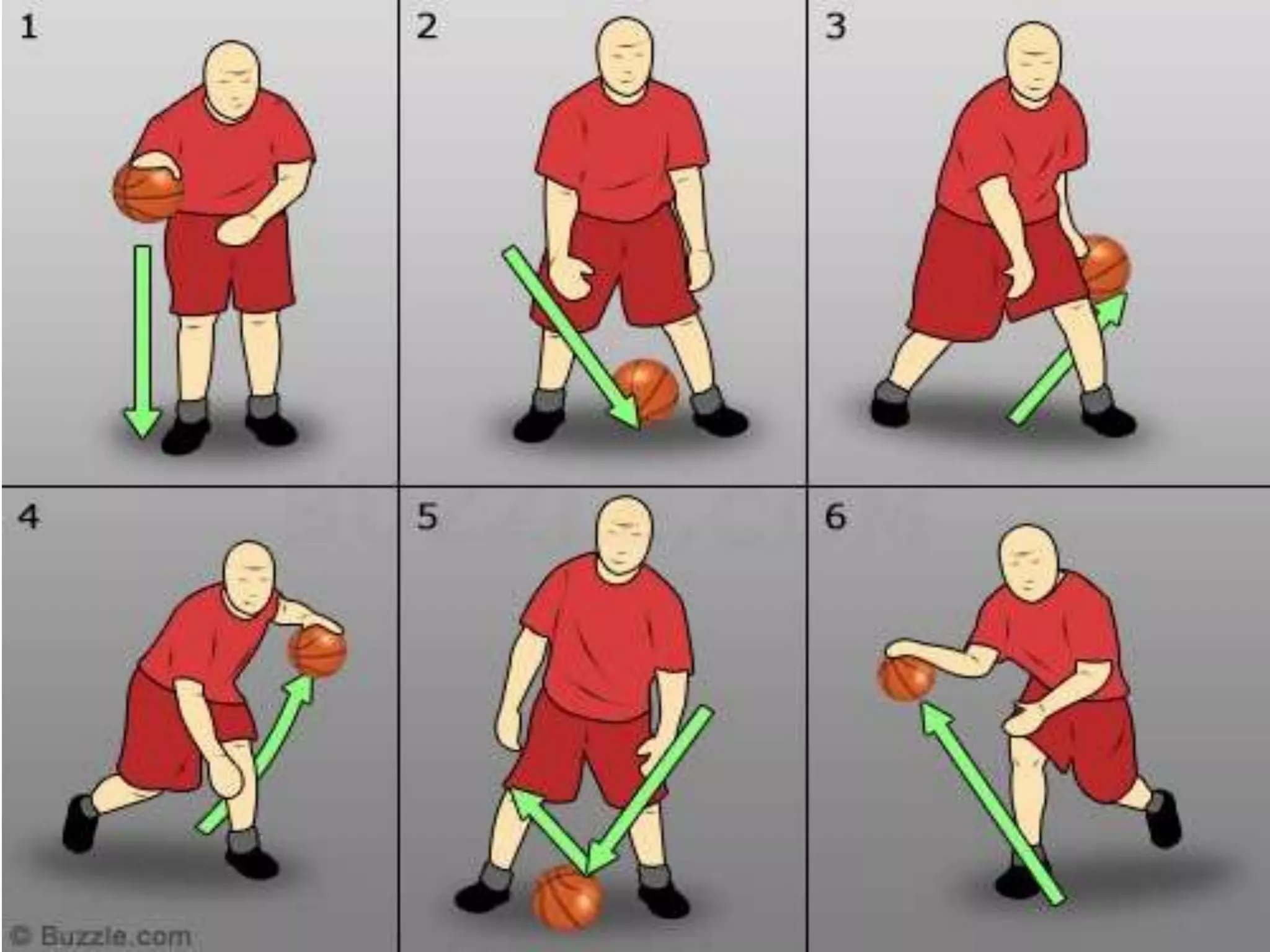 1

2

3

4

5

6

© Buzzle.com