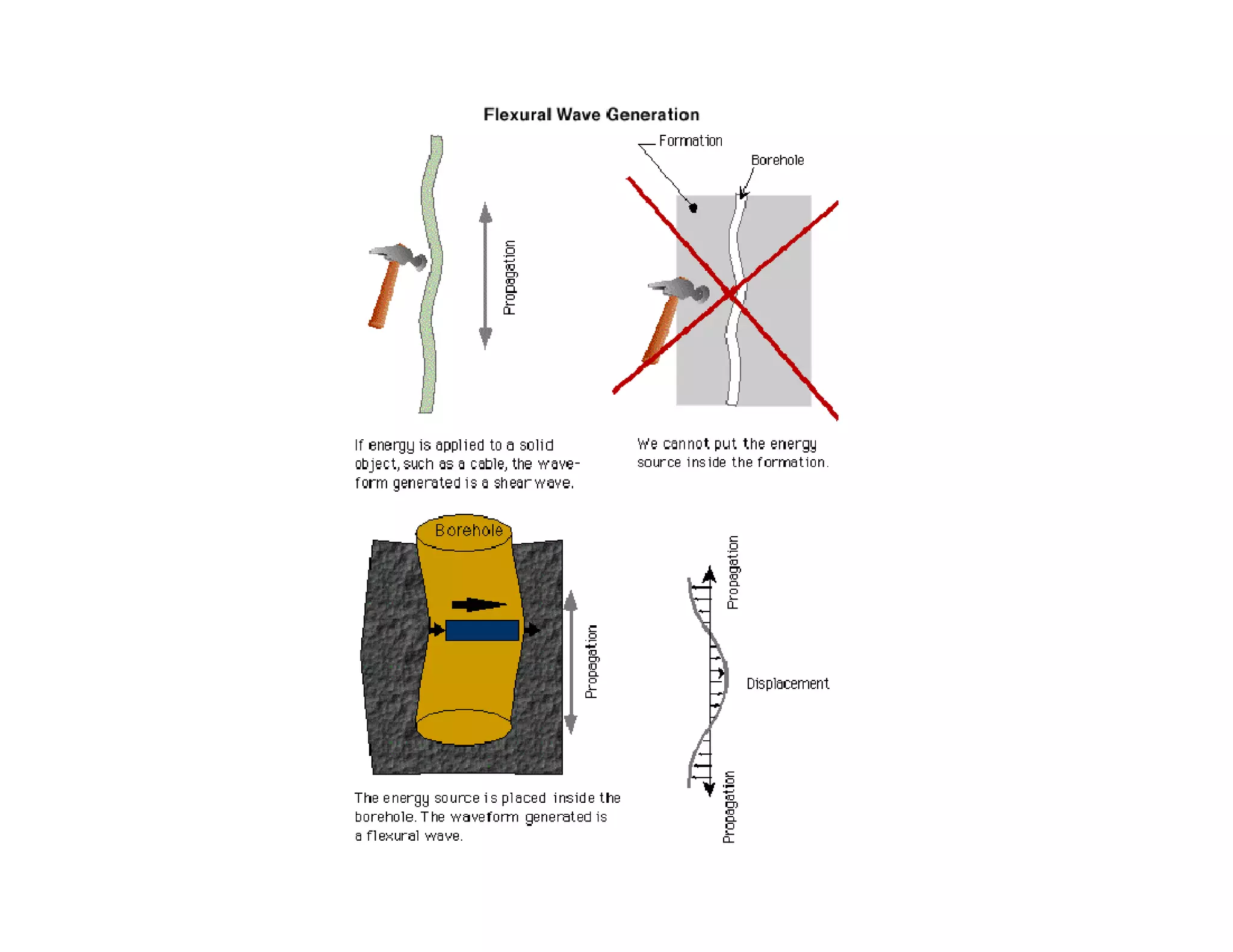 Flexural Wave Generation

Propagation

Formation

Borehole

If energy is applied to a solid object, such as a cable, the waveform generated is a shear wave.

We cannot put the energy source inside the formation.

Borehole

Propagation

Propagation

Displacement

Propagation

The energy source is placed inside the borehole. The waveform generated is a flexural wave.