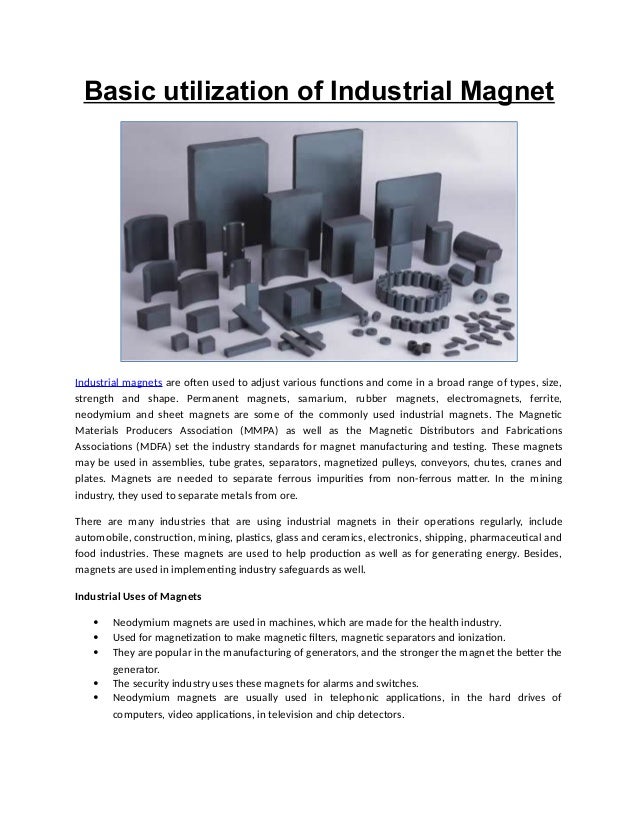 Basic utilization of Industrial Magnet

Industrial magnets are often used to adjust various functions and come in a broad range of types, size, strength and shape. Permanent magnets, samarium, rubber magnets, electromagnets, ferrite, neodymium and sheet magnets are some of the commonly used industrial magnets. The Magnetic Materials Producers Association (MMPA) as well as the Magnetic Distributors and Fabrications Associations (MDFA) set the industry standards for magnet manufacturing and testing. These magnets may be used in assemblies, tube grates, separators, magnetized pulleys, conveyors, chutes, cranes and plates. Magnets are needed to separate ferrous impurities from non-ferrous matter. In the mining industry, they used to separate metals from ore.

There are many industries that are using industrial magnets in their operations regularly, include automobile, construction, mining, plastics, glass and ceramics, electronics, shipping, pharmaceutical and food industries. These magnets are used to help production as well as for generating energy. Besides, magnets are used in implementing industry safeguards as well.

Industrial Uses of Magnets

• Neodymium magnets are used in machines, which are made for the health industry.
• Used for magnetization to make magnetic filters, magnetic separators and ionization.
• They are popular in the manufacturing of generators, and the stronger the magnet the better the generator.
• The security industry uses these magnets for alarms and switches.
• Neodymium magnets are usually used in telephonic applications, in the hard drives of computers, video applications, in television and chip detectors.