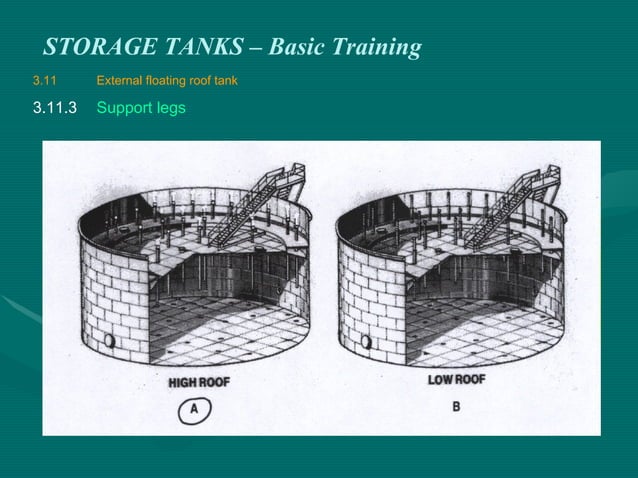 STORAGE TANKS – Basic Training

3.11 External floating roof tank

3.11.3 Support legs

HIGH ROOF

A

LOW ROOF

B