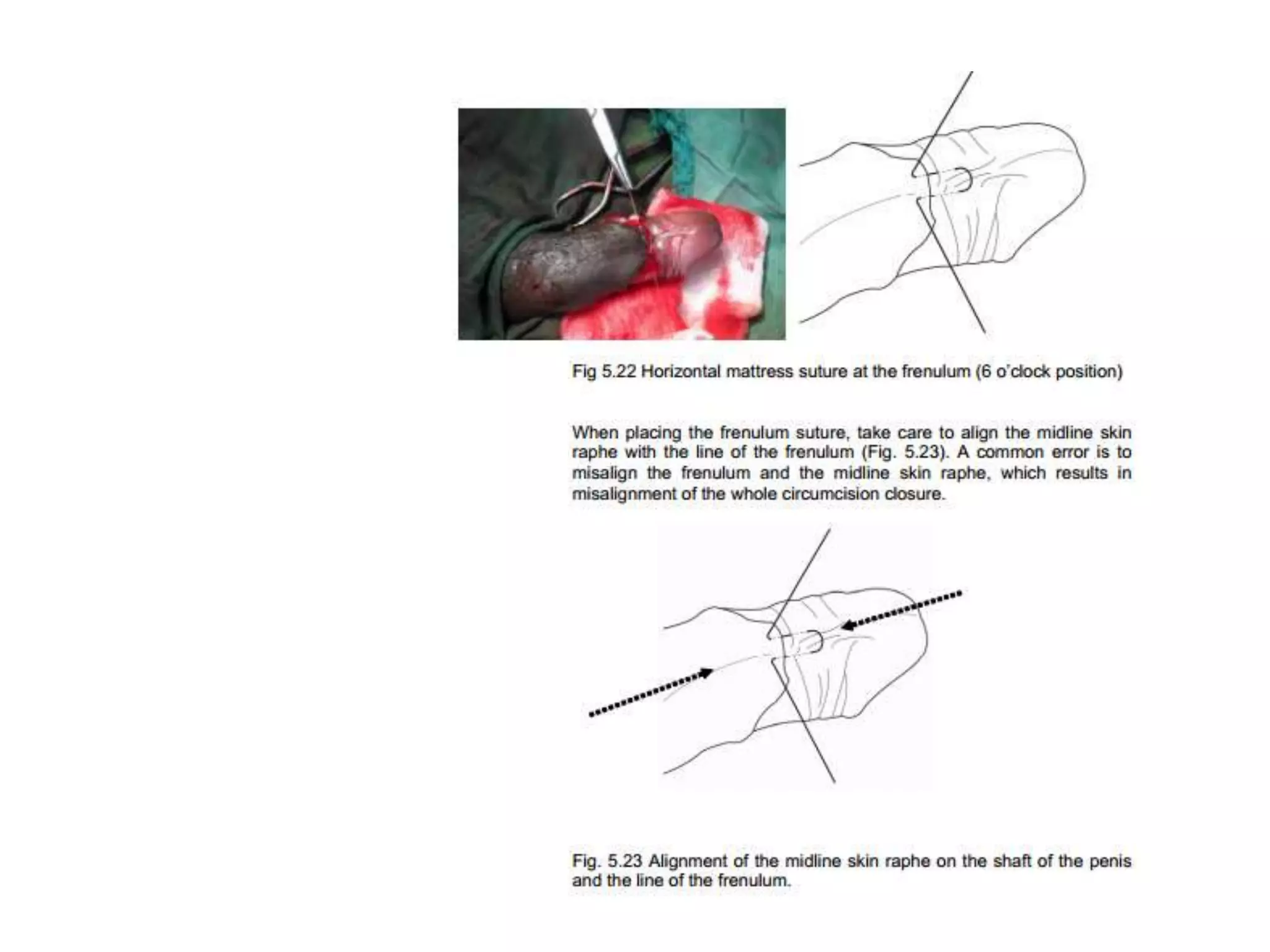 Fig 5.22 Horizontal mattress suture at the frenulum (6 o'clock position)

When placing the frenulum suture, take care to align the midline skin raphe with the line of the frenulum (Fig. 5.23). A common error is to misalign the frenulum and the midline skin raphe, which results in misalignment of the whole circumcision closure.

Fig. 5.23 Alignment of the midline skin raphe on the shaft of the penis and the line of the frenulum.