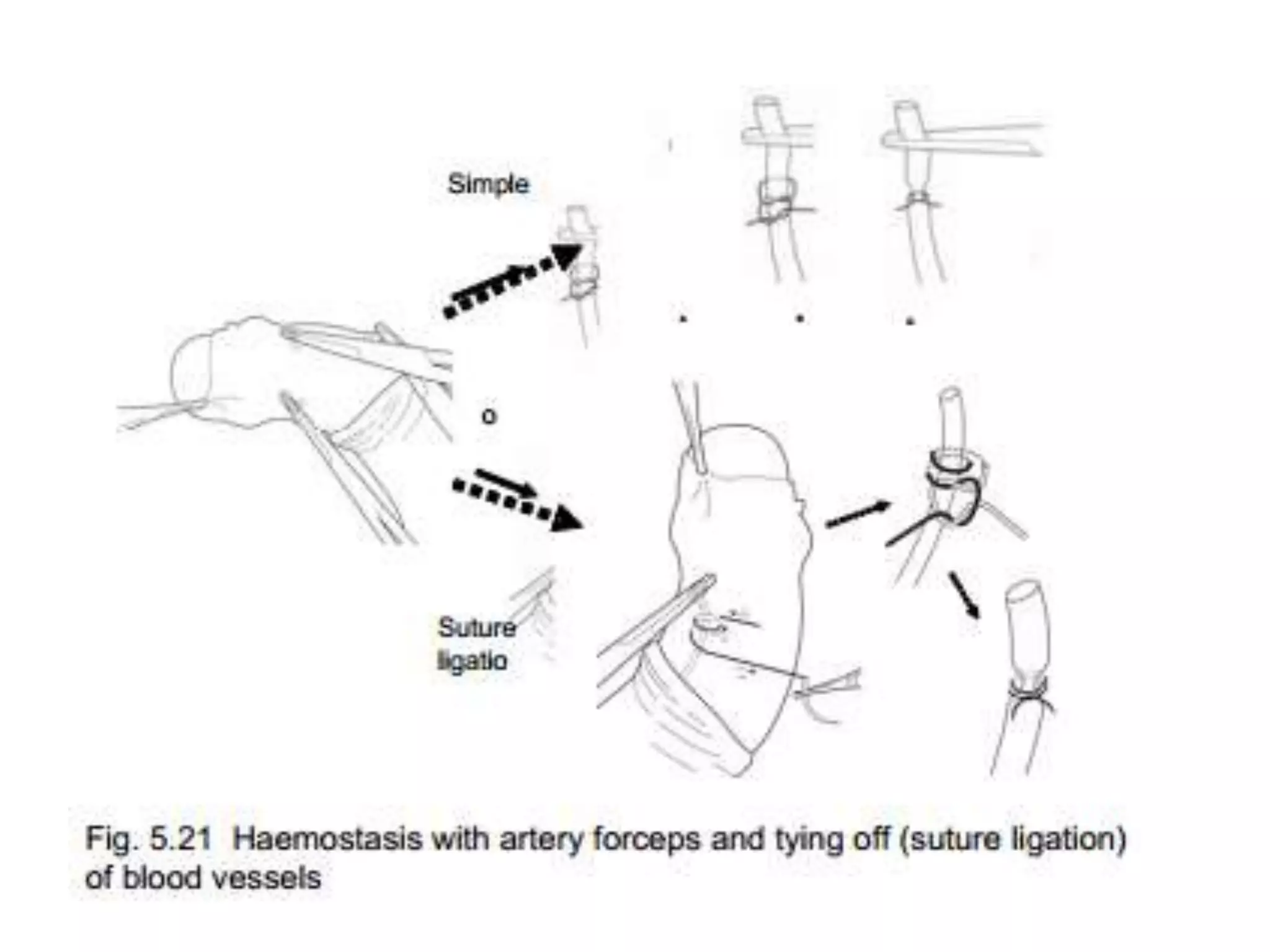 Simple

o

Suture ligatio

Fig. 5.21 Haemostasis with artery forceps and tying off (suture ligation) of blood vessels