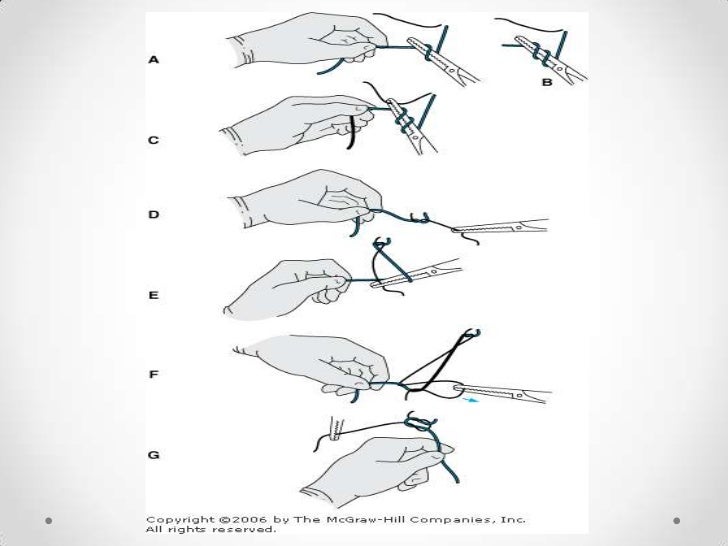 A

B

C

D

E

F

G

Copyright ©2006 by The McGraw-Hill Companies, Inc. All rights reserved.