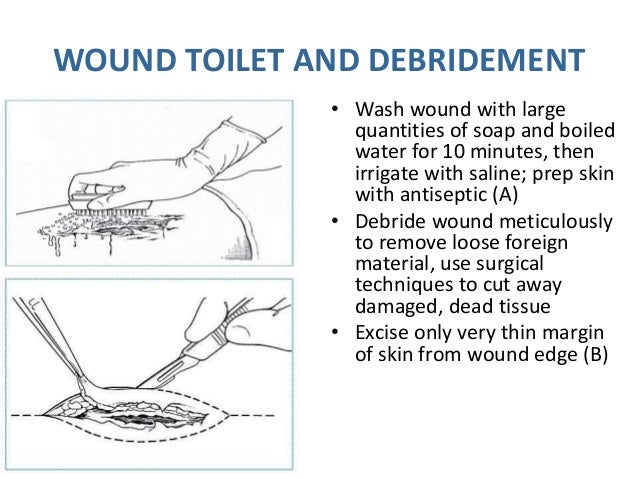 WOUND TOILET AND DEBRIDEMENT

• Wash wound with large quantities of soap and boiled water for 10 minutes, then irrigate with saline; prep skin with antiseptic (A)
• Debride wound meticulously to remove loose foreign material, use surgical techniques to cut away damaged, dead tissue
• Excise only very thin margin of skin from wound edge (B)