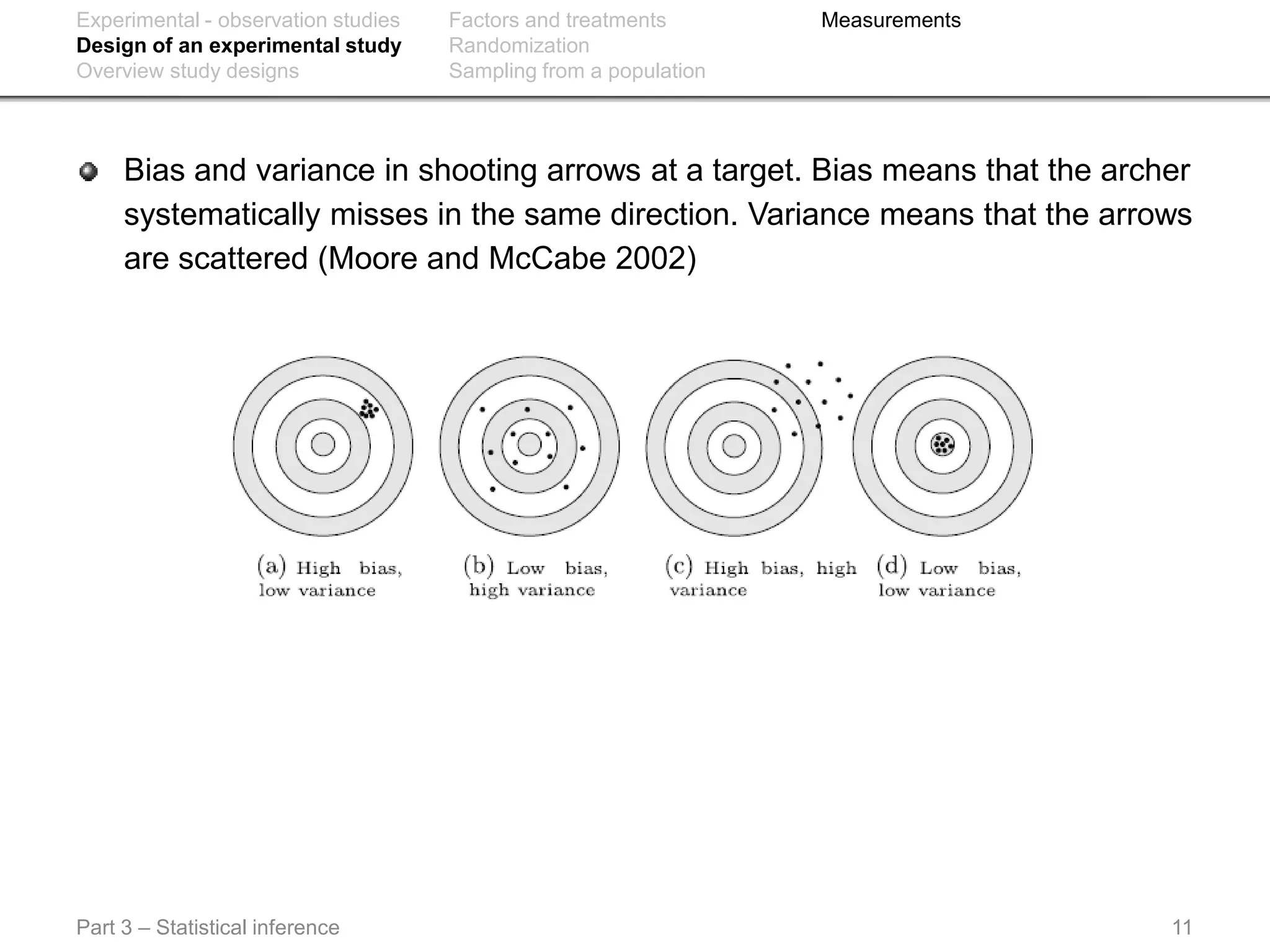 Experimental - observation studies
Design of an experimental study
Overview study designs

Factors and treatments
Randomization
Sampling from a population

Measurements

Bias and variance in shooting arrows at a target. Bias means that the archer systematically misses in the same direction. Variance means that the arrows are scattered (Moore and McCabe 2002)

(a) High bias, low variance

(b) Low bias, high variance

(c) High bias, high variance

(d) Low bias, low variance

Part 3 – Statistical inference

11