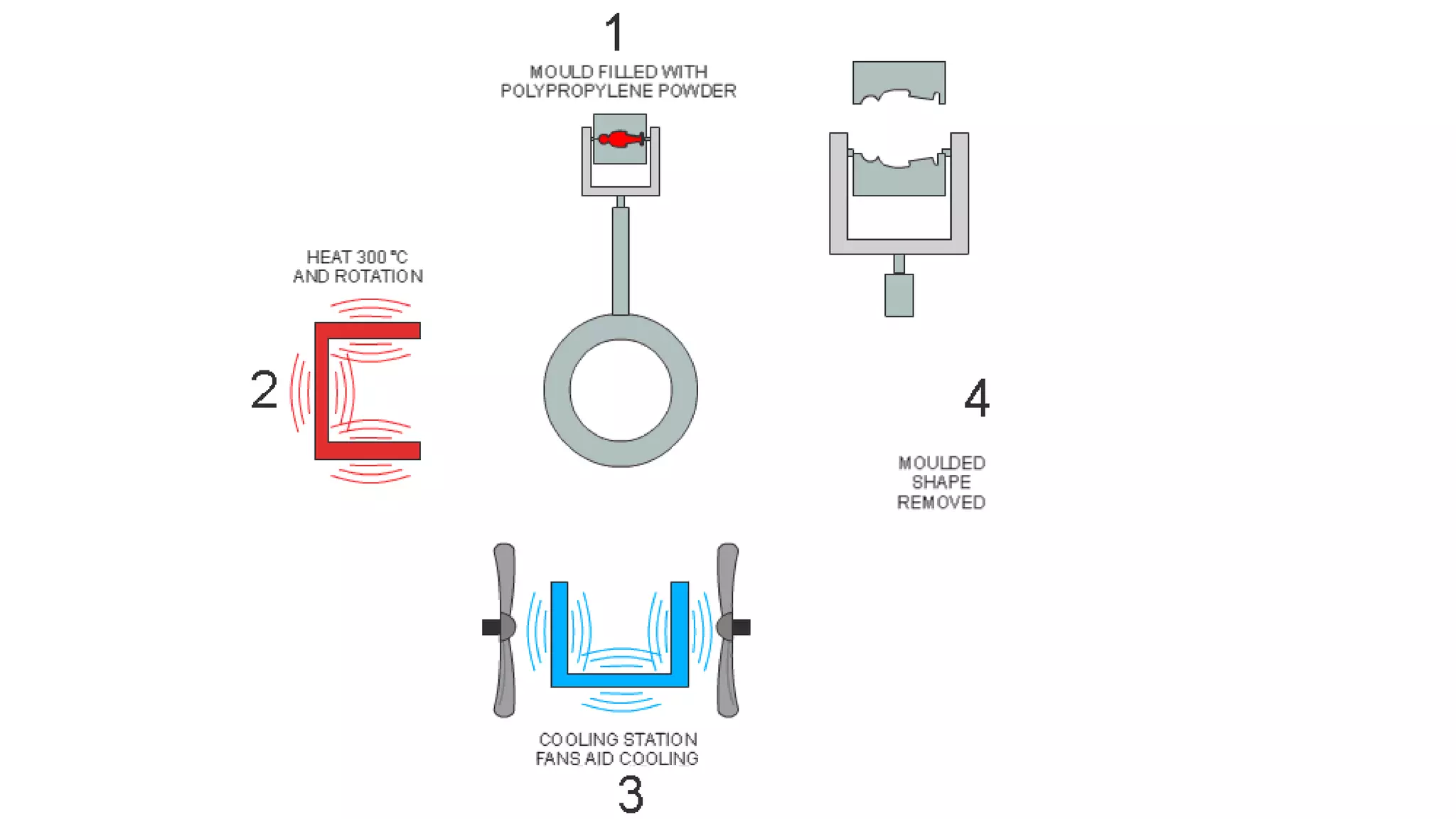 1
MOULD FILLED WITH POLYPROPYLENE POWDER

HEAT 300 °C AND ROTATION

2

4

MOULDED SHAPE REMOVED

COOLING STATION FANS AID COOLING
3