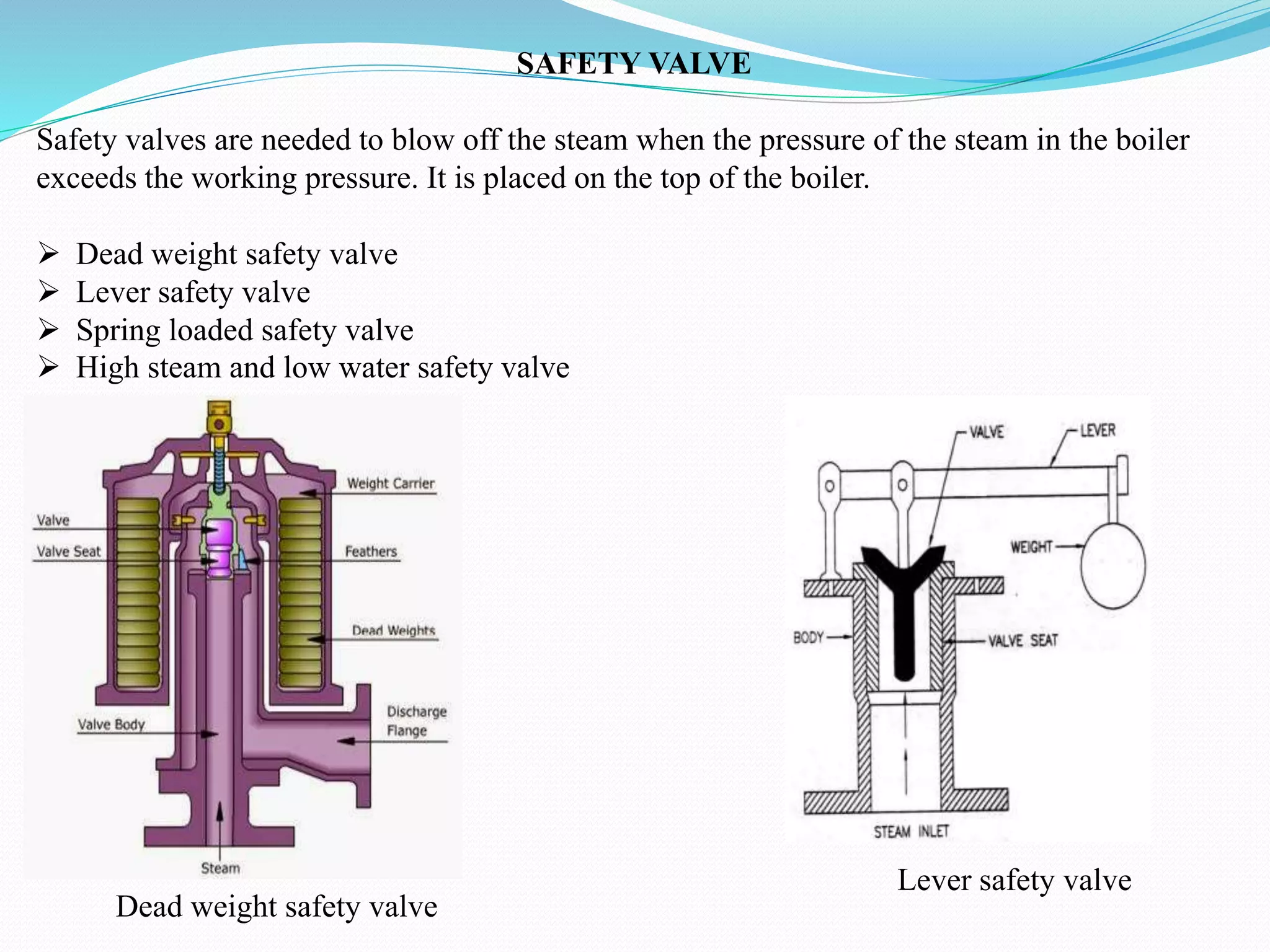 SAFETY VALVE

Safety valves are needed to blow off the steam when the pressure of the steam in the boiler exceeds the working pressure. It is placed on the top of the boiler.

➢ Dead weight safety valve
➢ Lever safety valve
➢ Spring loaded safety valve
➢ High steam and low water safety valve

Weight Carrier
Valve
Valve Seat
Feathers
Dead Weights
Valve Body
Discharge Flange
Steam

Dead weight safety valve

VALVE
LEVER
WEIGHT
BODY
VALVE SEAT
STEAM INLET

Lever safety valve