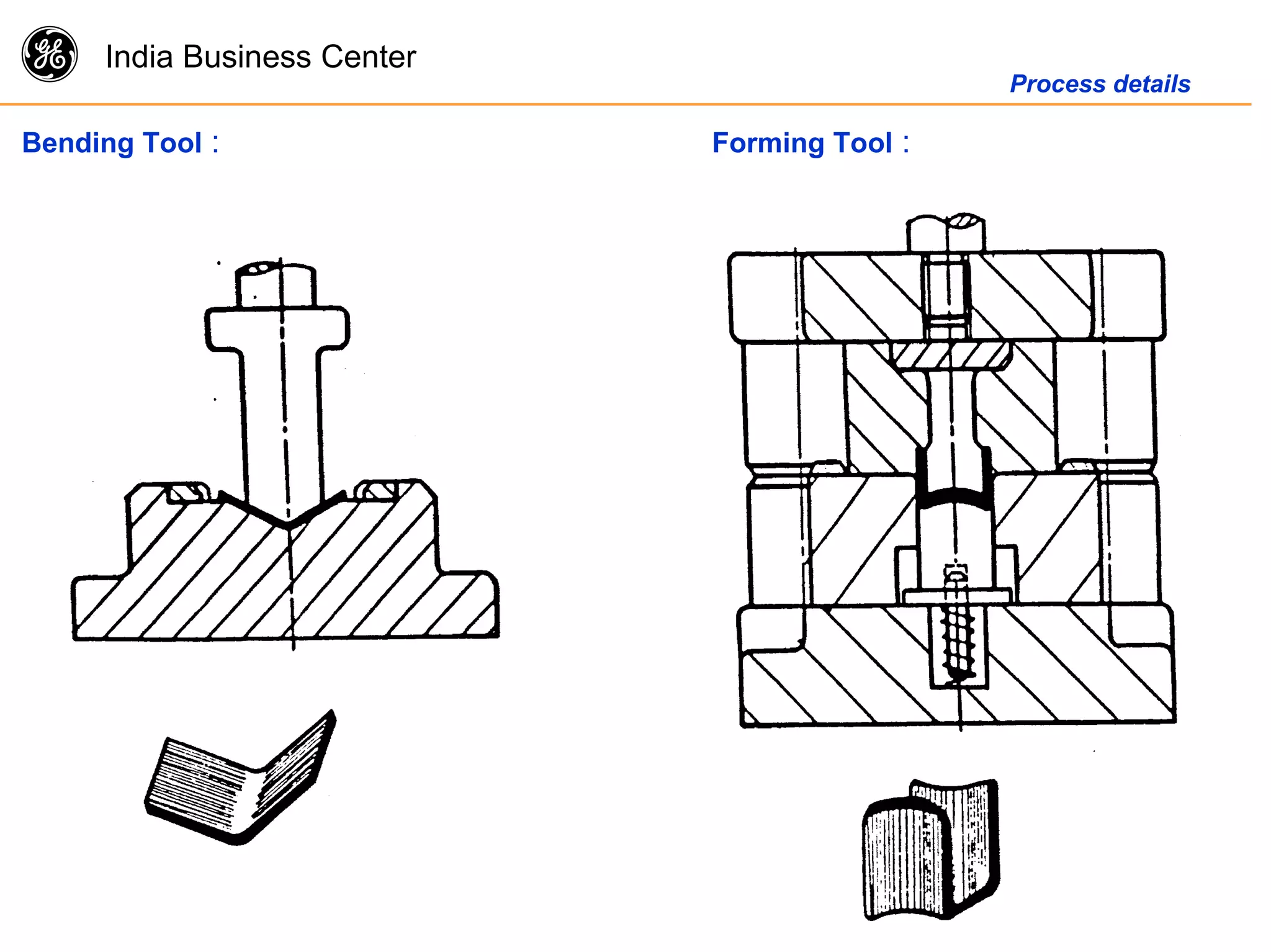 GE

India Business Center

Process details

Bending Tool :

Forming Tool :