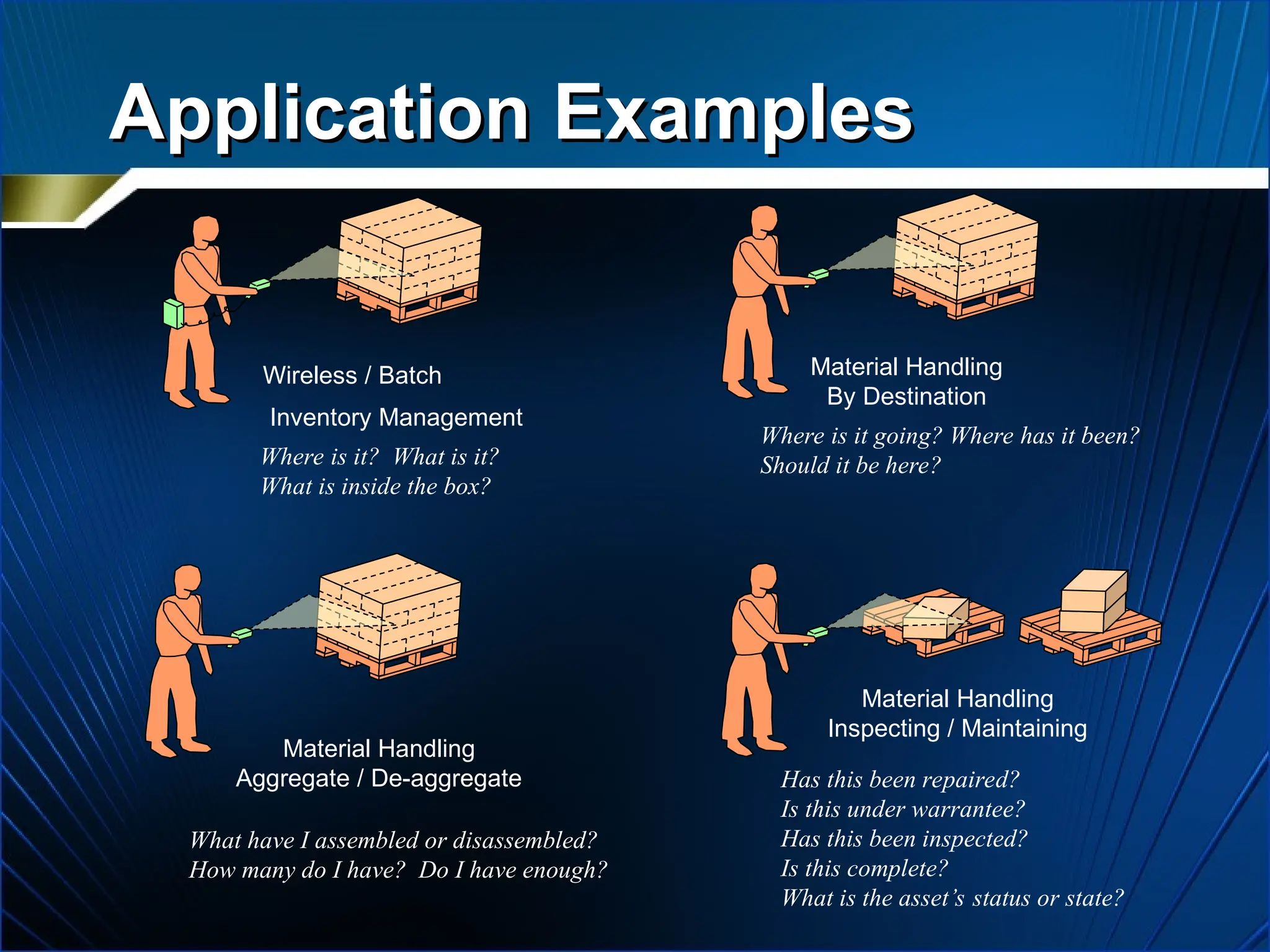 Application Examples

Wireless / Batch

Inventory Management

Where is it? What is it?
What is inside the box?

Material Handling
By Destination

Where is it going? Where has it been?
Should it be here?

Material Handling
Aggregate / De-aggregate

What have I assembled or disassembled?
How many do I have? Do I have enough?

Material Handling
Inspecting / Maintaining

Has this been repaired?
Is this under warrantee?
Has this been inspected?
Is this complete?
What is the asset's status or state?