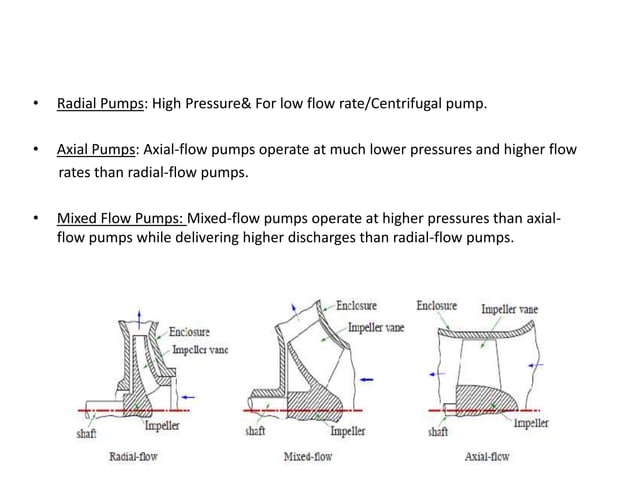 • Radial Pumps: High Pressure& For low flow rate/Centrifugal pump.

• Axial Pumps: Axial-flow pumps operate at much lower pressures and higher flow rates than radial-flow pumps.

• Mixed Flow Pumps: Mixed-flow pumps operate at higher pressures than axial-flow pumps while delivering higher discharges than radial-flow pumps.

Enclosure
Impeller vane
shaft
Impeller
Radial-flow

Enclosure
Impeller vane
shaft
Impeller
Mixed-flow

Enclosure
Impeller vane
shaft
Impeller
Axial-flow