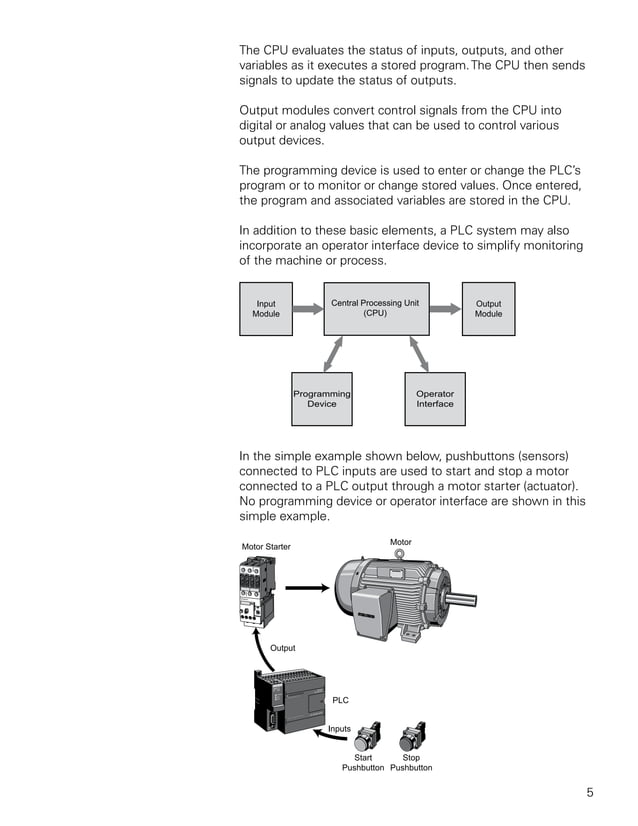 The CPU evaluates the status of inputs, outputs, and other variables as it executes a stored program. The CPU then sends signals to update the status of outputs.

Output modules convert control signals from the CPU into digital or analog values that can be used to control various output devices.

The programming device is used to enter or change the PLC's program or to monitor or change stored values. Once entered, the program and associated variables are stored in the CPU.

In addition to these basic elements, a PLC system may also incorporate an operator interface device to simplify monitoring of the machine or process.

Input Module

Central Processing Unit (CPU)

Output Module

Programming Device

Operator Interface

In the simple example shown below, pushbuttons (sensors) connected to PLC inputs are used to start and stop a motor connected to a PLC output through a motor starter (actuator). No programming device or operator interface are shown in this simple example.

Motor Starter

Motor

Output

PLC

Inputs

Start Pushbutton

Stop Pushbutton

5