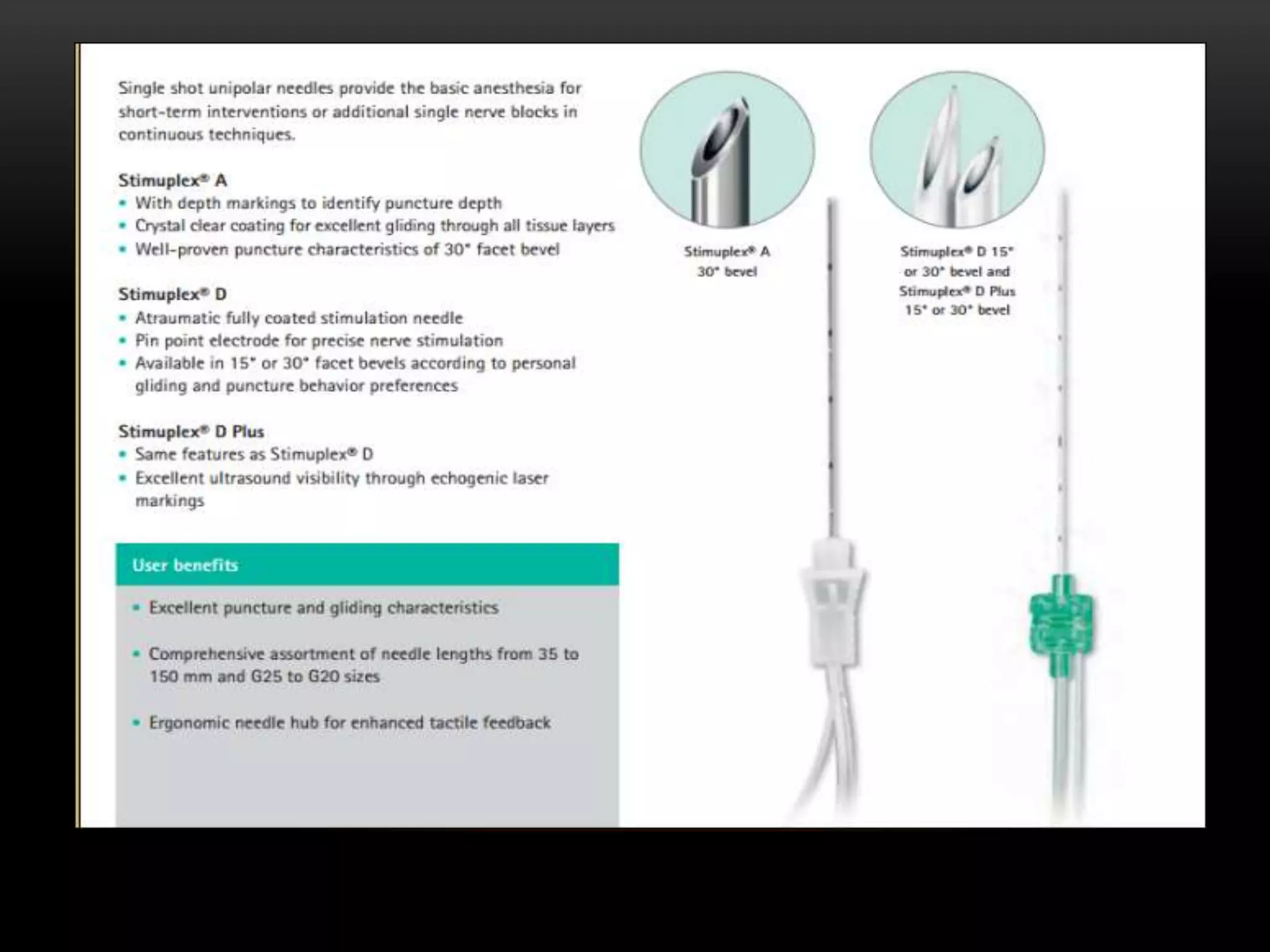 Single shot unipolar needles provide the basic anesthesia for short-term interventions or additional single nerve blocks in continuous techniques.

Stimuplex® A
• With depth markings to identify puncture depth
• Crystal clear coating for excellent gliding through all tissue layers
• Well-proven puncture characteristics of 30° facet bevel

Stimuplex® D
• Atraumatic fully coated stimulation needle
• Pin point electrode for precise nerve stimulation
• Available in 15° or 30° facet bevels according to personal gliding and puncture behavior preferences

Stimuplex® D Plus
• Same features as Stimuplex® D
• Excellent ultrasound visibility through echogenic laser markings

User benefits

• Excellent puncture and gliding characteristics

• Comprehensive assortment of needle lengths from 35 to 150 mm and G25 to G20 sizes

• Ergonomic needle hub for enhanced tactile feedback

Stimuplex® A
30° bevel

Stimuplex® D 15° or 30° bevel and Stimuplex® D Plus 15° or 30° bevel