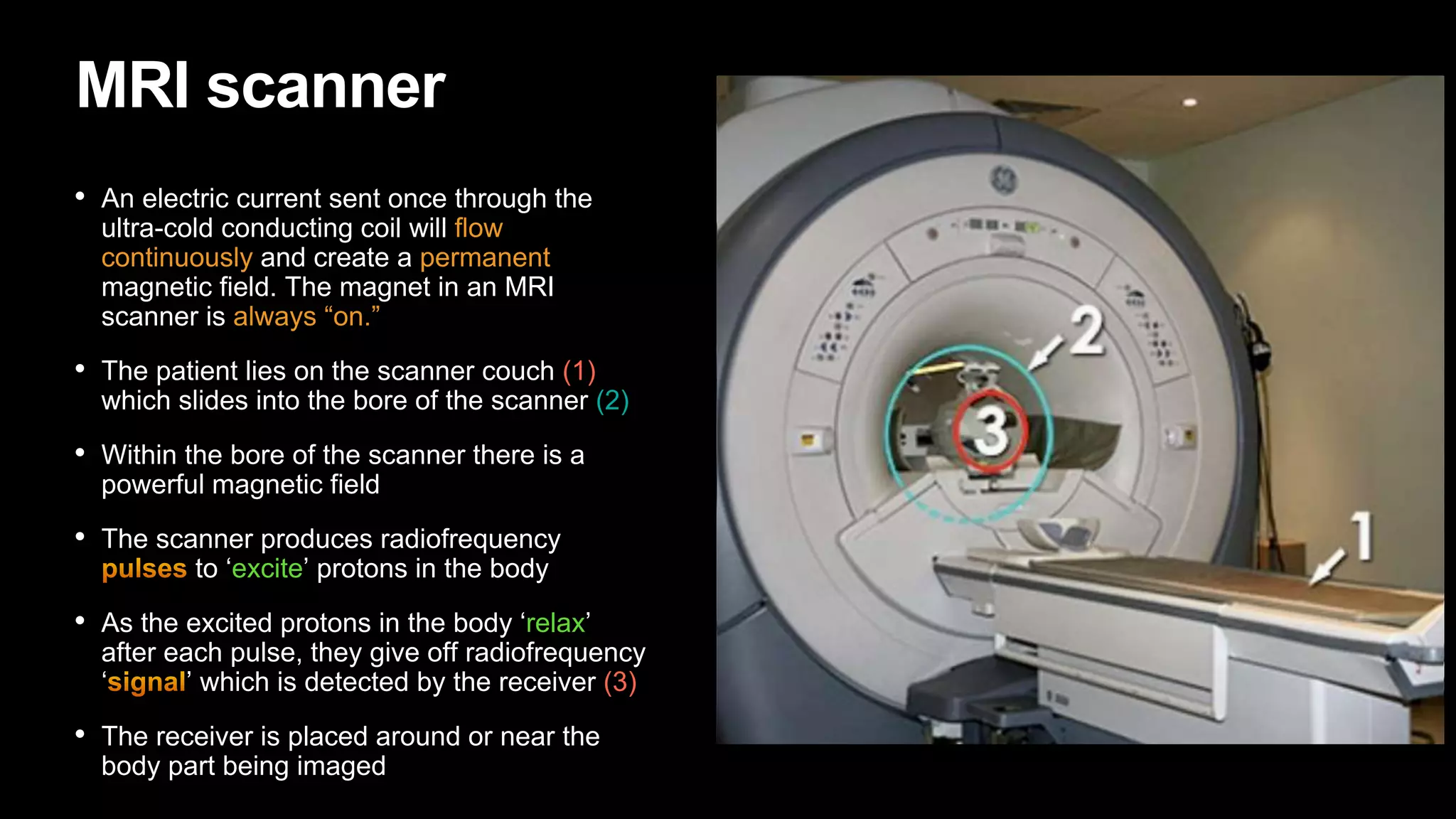 MRI scanner

• An electric current sent once through the ultra-cold conducting coil will flow continuously and create a permanent magnetic field. The magnet in an MRI scanner is always “on.”

• The patient lies on the scanner couch (1) which slides into the bore of the scanner (2)

• Within the bore of the scanner there is a powerful magnetic field

• The scanner produces radiofrequency pulses to ‘excite’ protons in the body

• As the excited protons in the body ‘relax’ after each pulse, they give off radiofrequency ‘signal’ which is detected by the receiver (3)

• The receiver is placed around or near the body part being imaged

2

3

1