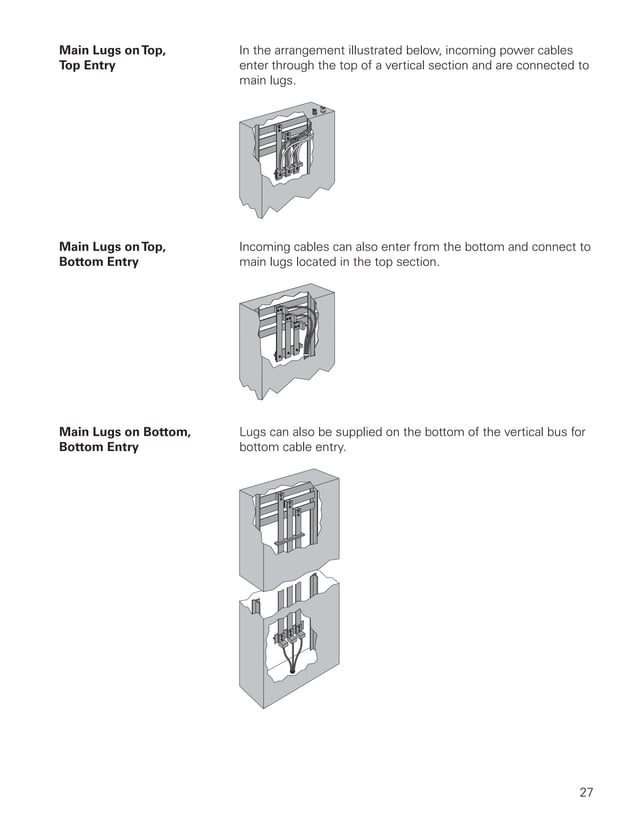 **Main Lugs on Top, Top Entry**

In the arrangement illustrated below, incoming power cables enter through the top of a vertical section and are connected to main lugs.

**Main Lugs on Top, Bottom Entry**

Incoming cables can also enter from the bottom and connect to main lugs located in the top section.

**Main Lugs on Bottom, Bottom Entry**

Lugs can also be supplied on the bottom of the vertical bus for bottom cable entry.

27