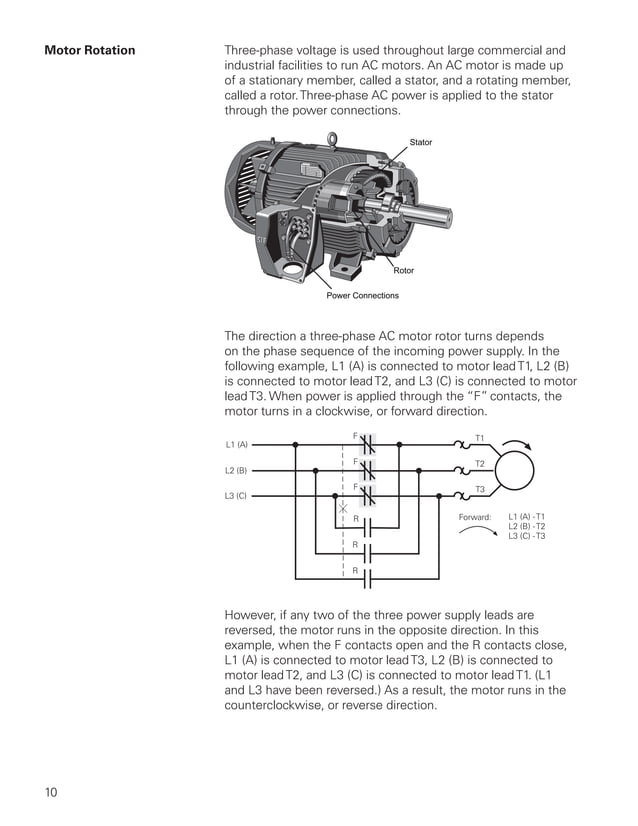 Motor Rotation

Three-phase voltage is used throughout large commercial and industrial facilities to run AC motors. An AC motor is made up of a stationary member, called a stator, and a rotating member, called a rotor. Three-phase AC power is applied to the stator through the power connections.

Stator

Rotor

Power Connections

The direction a three-phase AC motor rotor turns depends on the phase sequence of the incoming power supply. In the following example, L1 (A) is connected to motor lead T1, L2 (B) is connected to motor lead T2, and L3 (C) is connected to motor lead T3. When power is applied through the "F" contacts, the motor turns in a clockwise, or forward direction.

L1 (A)
L2 (B)
L3 (C)
F
F
F
R
R
R
T1
T2
T3
Forward:
L1 (A) - T1
L2 (B) - T2
L3 (C) - T3

However, if any two of the three power supply leads are reversed, the motor runs in the opposite direction. In this example, when the F contacts open and the R contacts close, L1 (A) is connected to motor lead T3, L2 (B) is connected to motor lead T2, and L3 (C) is connected to motor lead T1. (L1 and L3 have been reversed.) As a result, the motor runs in the counterclockwise, or reverse direction.

10