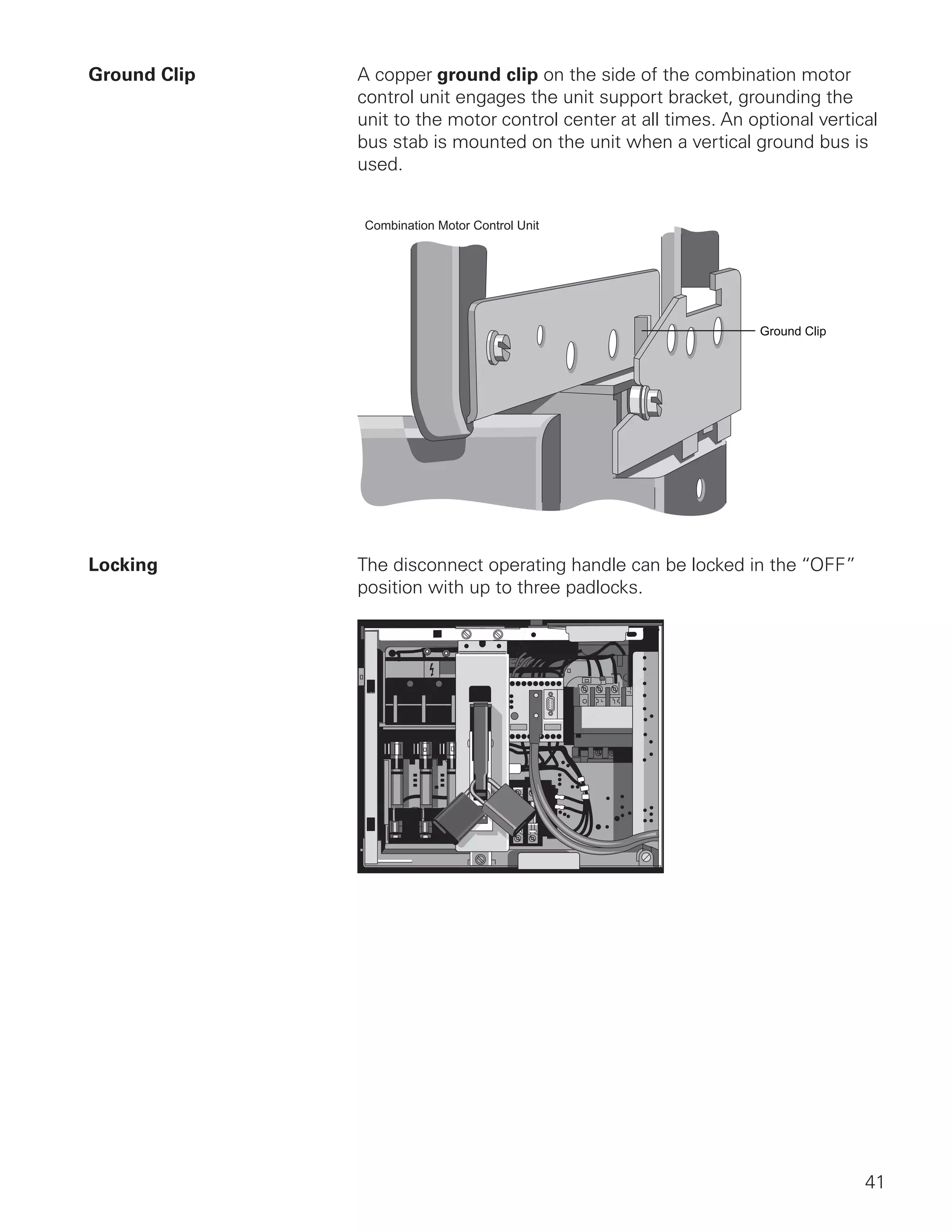 Ground Clip

A copper ground clip on the side of the combination motor control unit engages the unit support bracket, grounding the unit to the motor control center at all times. An optional vertical bus stab is mounted on the unit when a vertical ground bus is used.

Combination Motor Control Unit

Ground Clip

Locking

The disconnect operating handle can be locked in the “OFF” position with up to three padlocks.

41