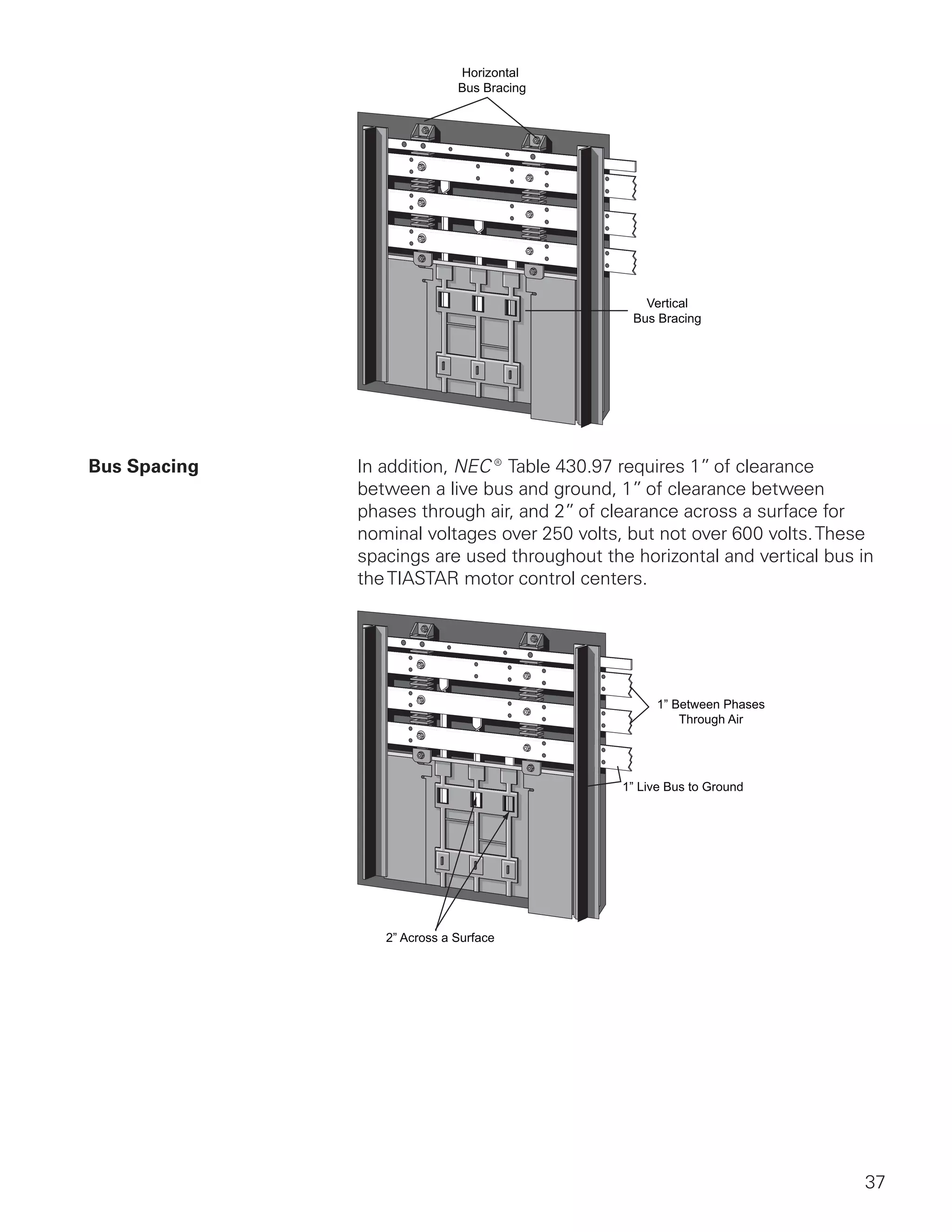 Horizontal Bus Bracing

Vertical Bus Bracing

Bus Spacing

In addition, NEC® Table 430.97 requires 1” of clearance between a live bus and ground, 1” of clearance between phases through air, and 2” of clearance across a surface for nominal voltages over 250 volts, but not over 600 volts. These spacings are used throughout the horizontal and vertical bus in the TIASTAR motor control centers.

1” Between Phases Through Air

1” Live Bus to Ground

2” Across a Surface

37