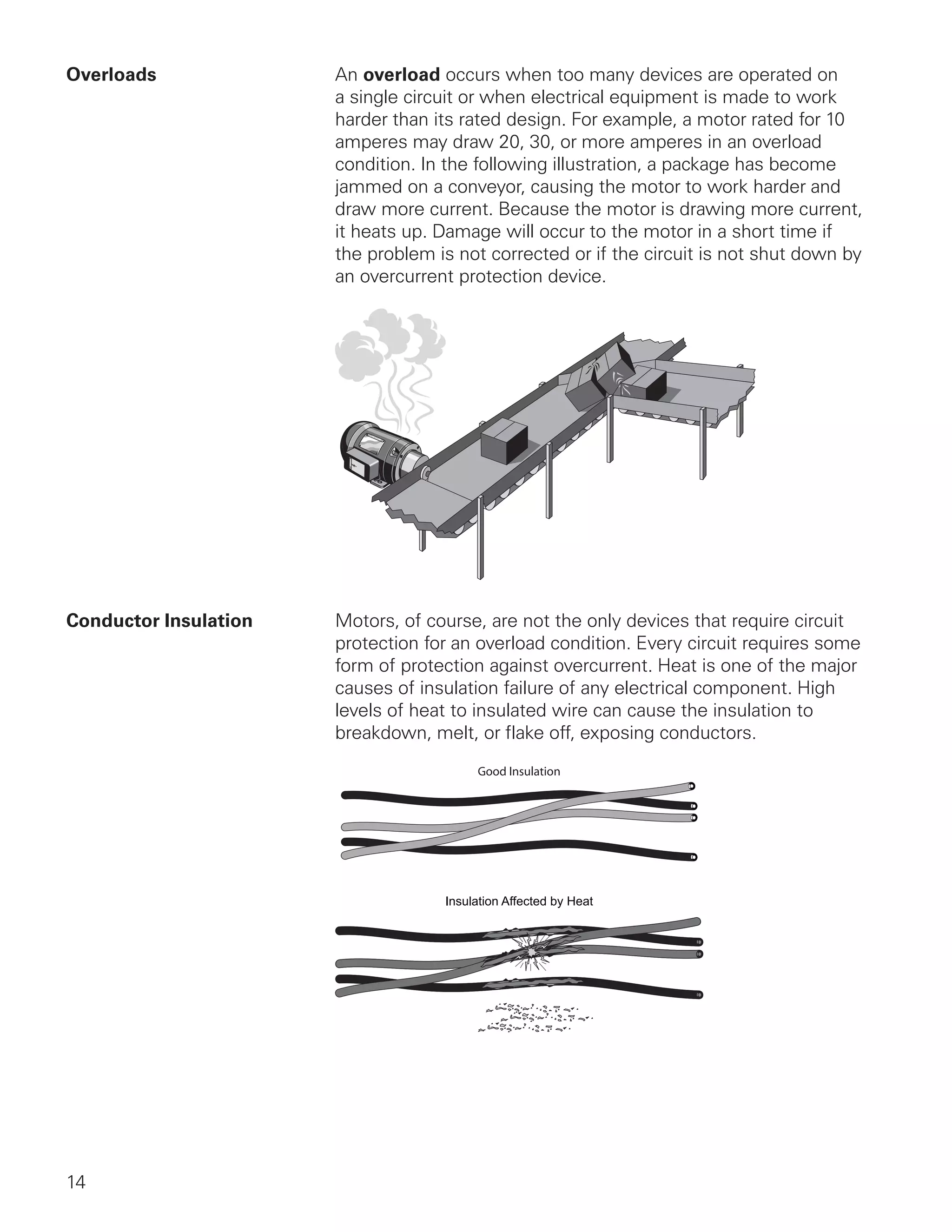 Overloads

An overload occurs when too many devices are operated on a single circuit or when electrical equipment is made to work harder than its rated design. For example, a motor rated for 10 amperes may draw 20, 30, or more amperes in an overload condition. In the following illustration, a package has become jammed on a conveyor, causing the motor to work harder and draw more current. Because the motor is drawing more current, it heats up. Damage will occur to the motor in a short time if the problem is not corrected or if the circuit is not shut down by an overcurrent protection device.

Conductor Insulation

Motors, of course, are not the only devices that require circuit protection for an overload condition. Every circuit requires some form of protection against overcurrent. Heat is one of the major causes of insulation failure of any electrical component. High levels of heat to insulated wire can cause the insulation to breakdown, melt, or flake off, exposing conductors.

Good Insulation

Insulation Affected by Heat

14