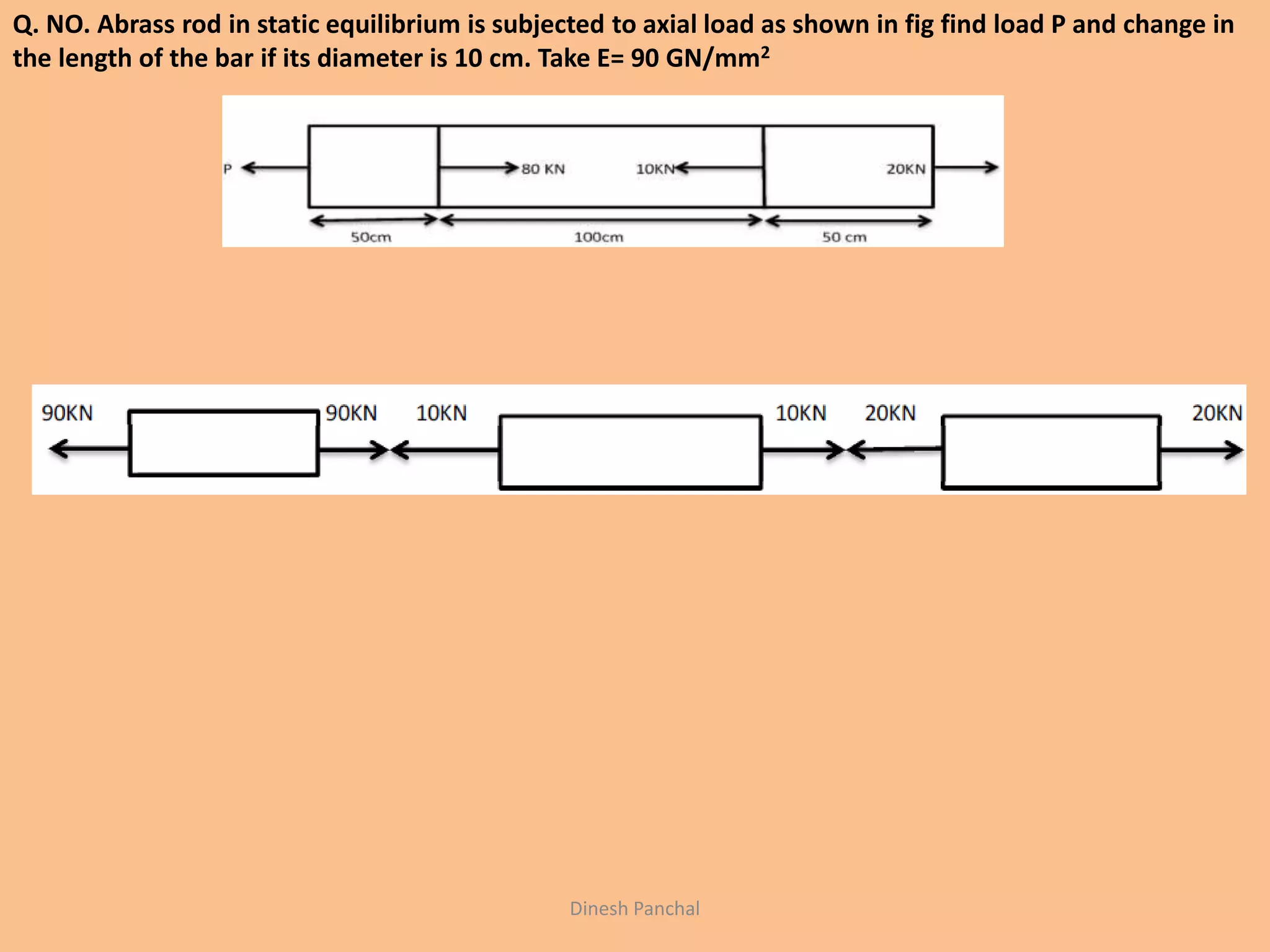 Q. NO. Abrass rod in static equilibrium is subjected to axial load as shown in fig find load P and change in the length of the bar if its diameter is 10 cm. Take E= 90 GN/mm$^2$

P

80 KN

10KN

20KN

50cm

100cm

50 cm

90KN

90KN

10KN

10KN

20KN

20KN

Dinesh Panchal