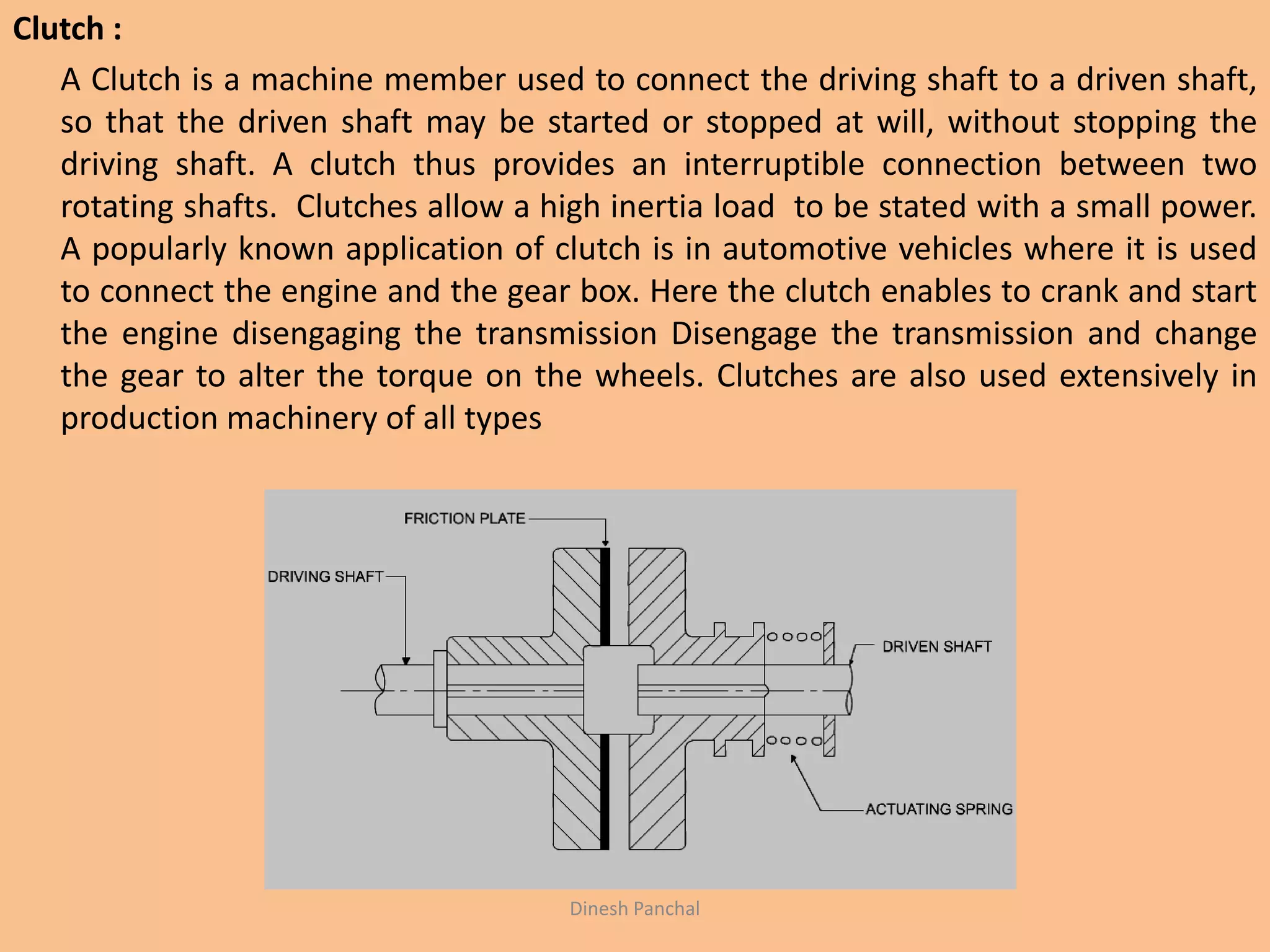 Clutch :

A Clutch is a machine member used to connect the driving shaft to a driven shaft, so that the driven shaft may be started or stopped at will, without stopping the driving shaft. A clutch thus provides an interruptible connection between two rotating shafts. Clutches allow a high inertia load to be stated with a small power. A popularly known application of clutch is in automotive vehicles where it is used to connect the engine and the gear box. Here the clutch enables to crank and start the engine disengaging the transmission Disengage the transmission and change the gear to alter the torque on the wheels. Clutches are also used extensively in production machinery of all types

FRICTION PLATE
DRIVING SHAFT
DRIVEN SHAFT
ACTUATING SPRING

Dinesh Panchal