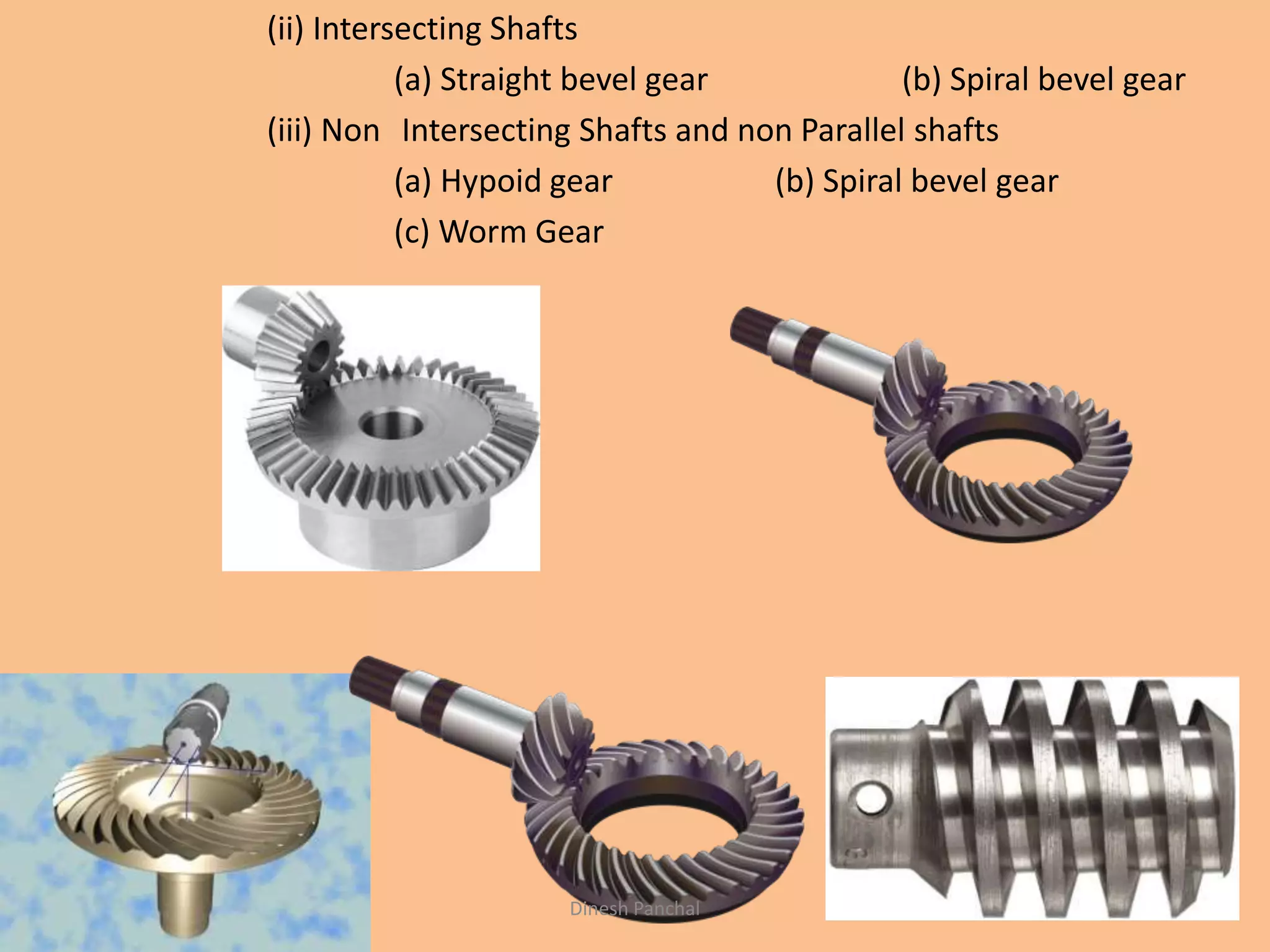 (ii) Intersecting Shafts

(a) Straight bevel gear

(b) Spiral bevel gear

(iii) Non Intersecting Shafts and non Parallel shafts

(a) Hypoid gear

(b) Spiral bevel gear

(c) Worm Gear

Dinesh Panchal