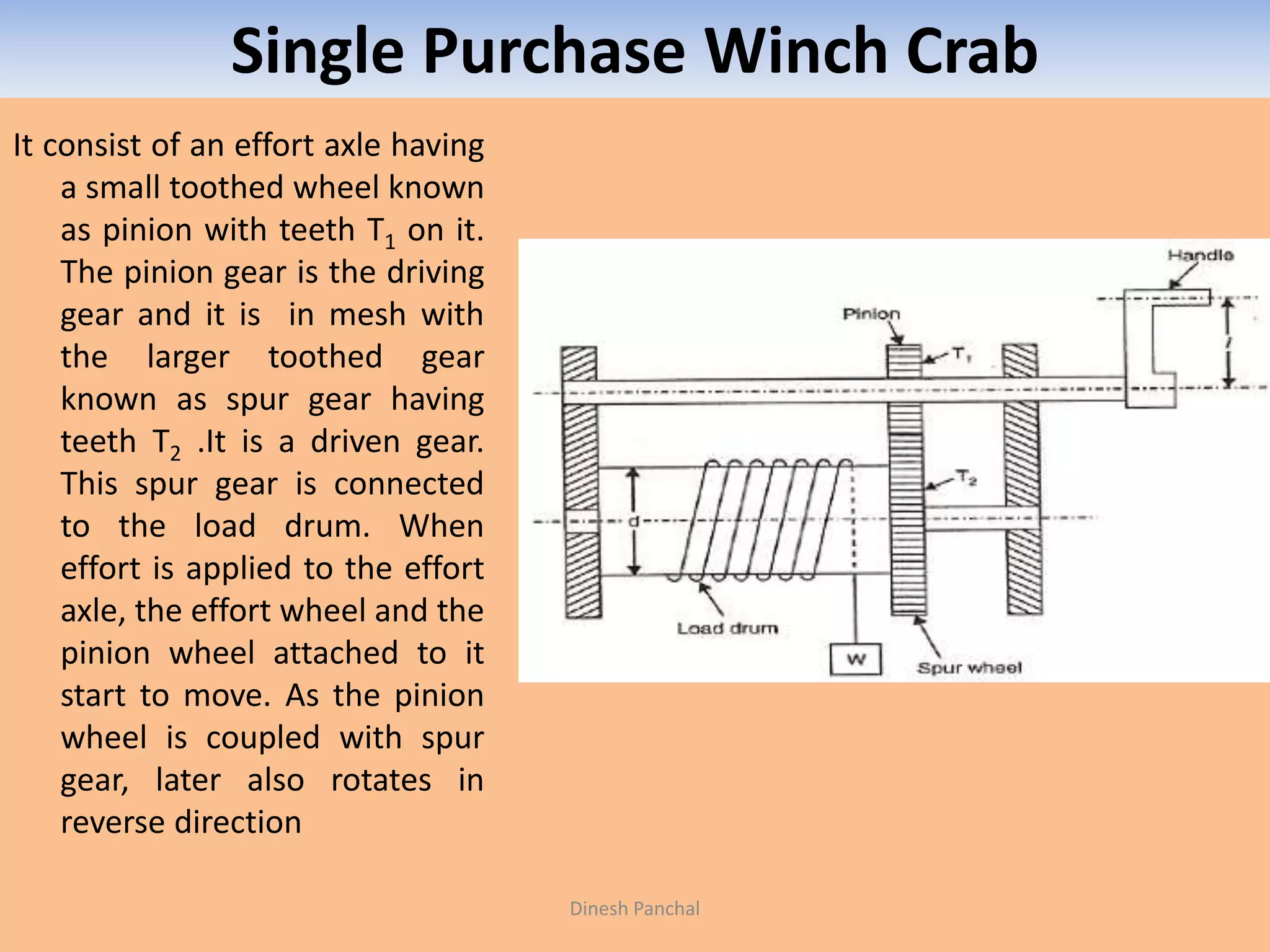 Single Purchase Winch Crab

It consist of an effort axle having a small toothed wheel known as pinion with teeth $T_1$ on it. The pinion gear is the driving gear and it is in mesh with the larger toothed gear known as spur gear having teeth $T_2$ .It is a driven gear. This spur gear is connected to the load drum. When effort is applied to the effort axle, the effort wheel and the pinion wheel attached to it start to move. As the pinion wheel is coupled with spur gear, later also rotates in reverse direction

Handle
Pinion
$T_1$
$l$
$T_2$
d
Load drum
W
Spur wheel

Dinesh Panchal