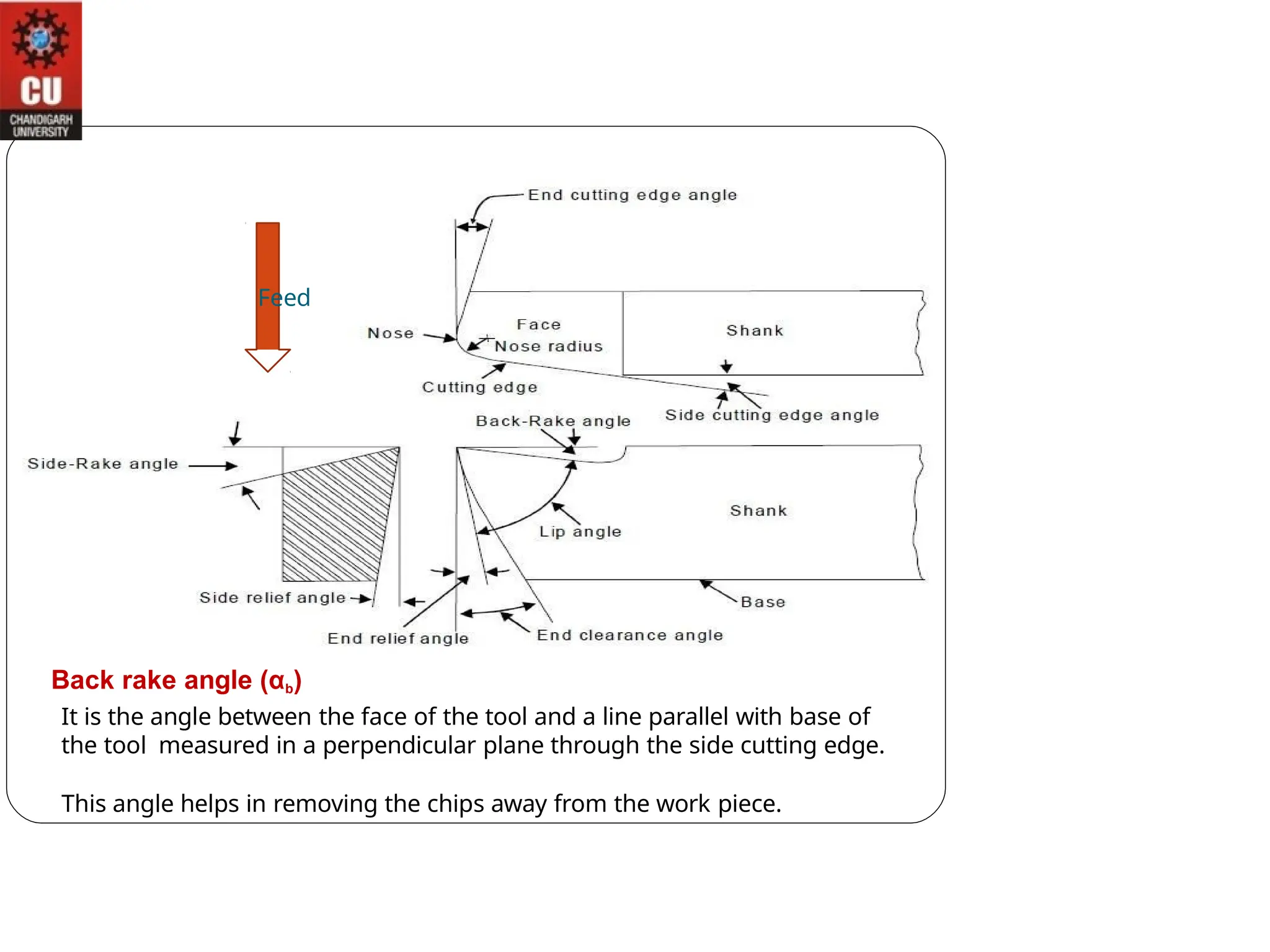 CU
CHANDIGARH UNIVERSITY

End cutting edge angle

Feed

Nose

Face

Nose radius

Shank

Cutting edge

Side cutting edge angle

Back-Rake angle

Side-Rake angle

Shank

Lip angle

Side relief angle

Base

End relief angle

End clearance angle

Back rake angle ($\alpha_b$)

It is the angle between the face of the tool and a line parallel with base of the tool measured in a perpendicular plane through the side cutting edge.

This angle helps in removing the chips away from the work piece.