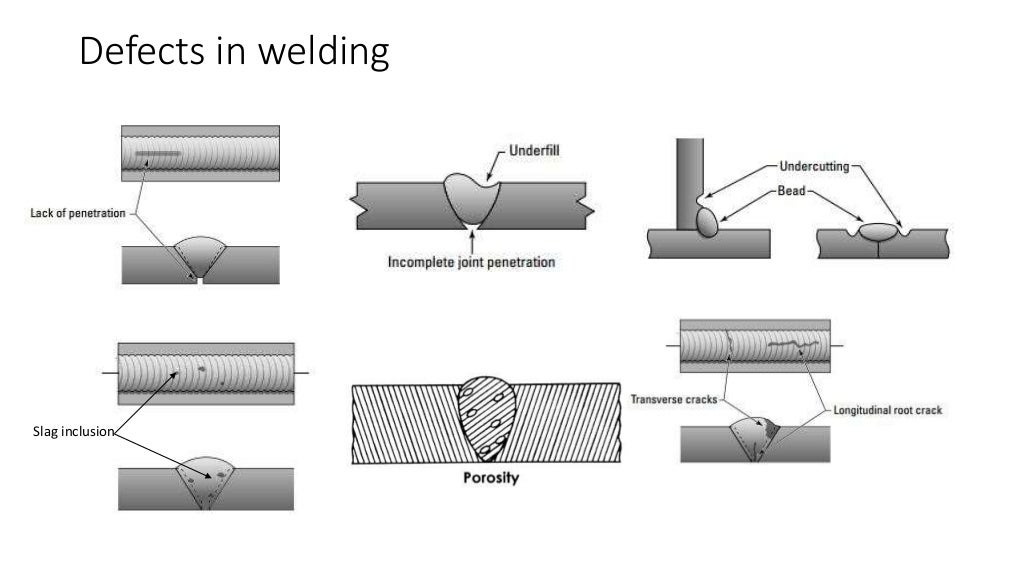 Defects in welding

Lack of penetration

Underfill

Incomplete joint penetration

Undercutting

Bead

Slag inclusion

Porosity

Transverse cracks

Longitudinal root crack