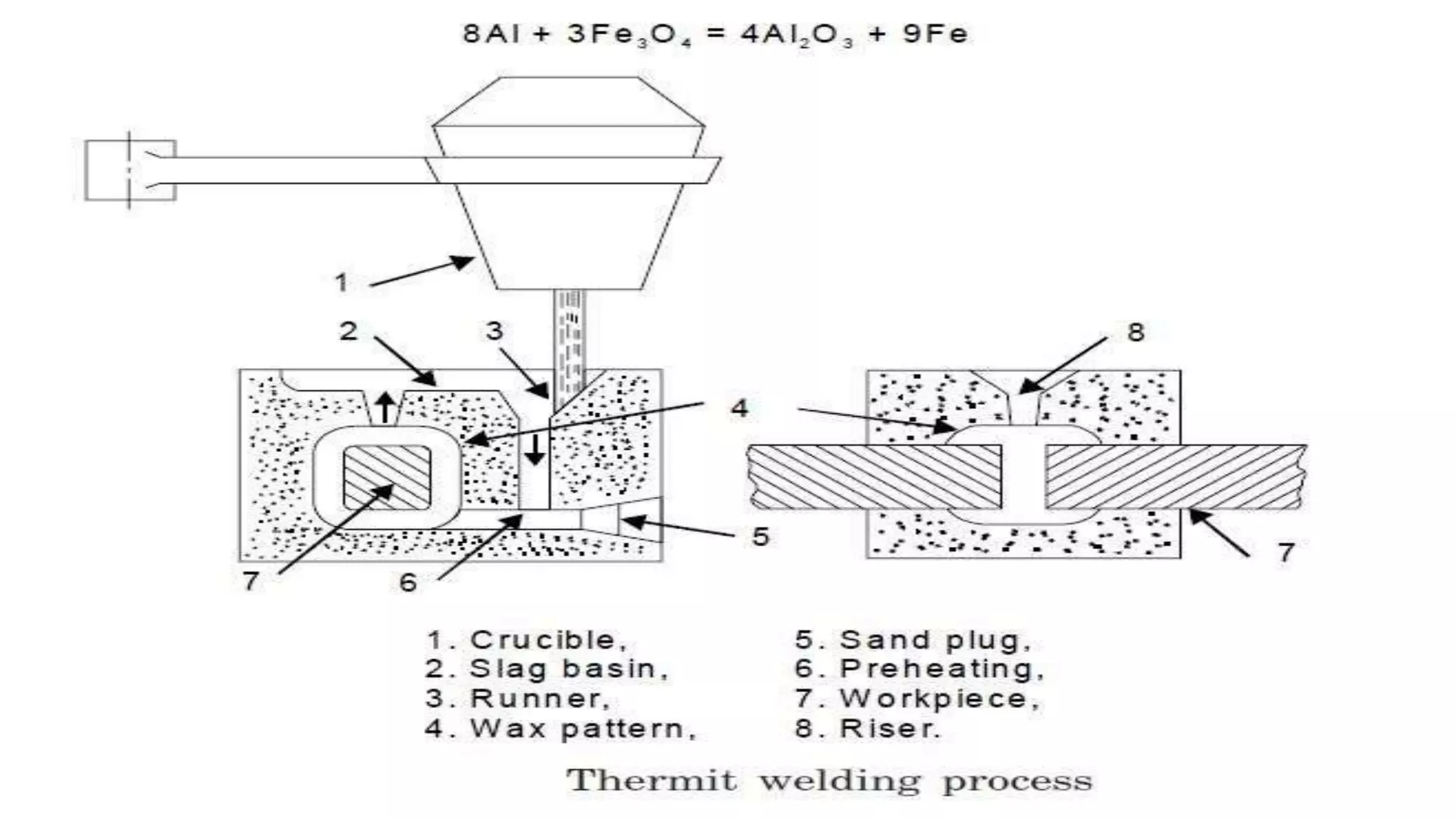 $8Al + 3Fe_3O_4 = 4Al_2O_3 + 9Fe$

1

2

3

4

8

5

7

6

7

1. Crucible,
2. Slag basin,
3. Runner,
4. Wax pattern,

5. Sand plug,
6. Preheating,
7. Workpiece,
8. Riser.

Thermit welding process