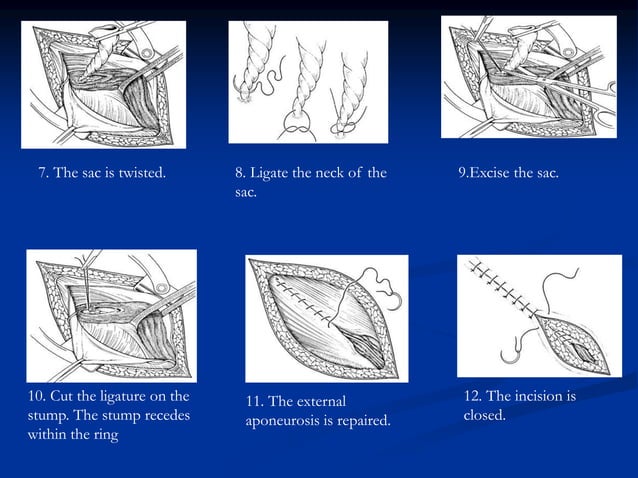 7. The sac is twisted.

8. Ligate the neck of the sac.

9.Excise the sac.

10. Cut the ligature on the stump. The stump recedes within the ring

11. The external aponeurosis is repaired.

12. The incision is closed.