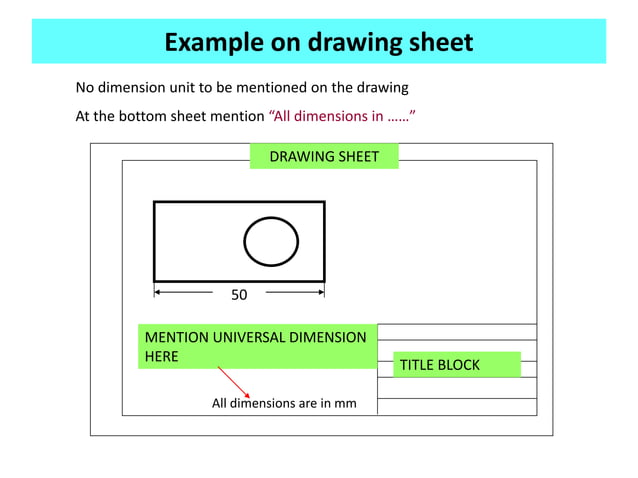 Example on drawing sheet

No dimension unit to be mentioned on the drawing

At the bottom sheet mention “All dimensions in ……”

DRAWING SHEET

50

MENTION UNIVERSAL DIMENSION HERE

TITLE BLOCK

All dimensions are in mm