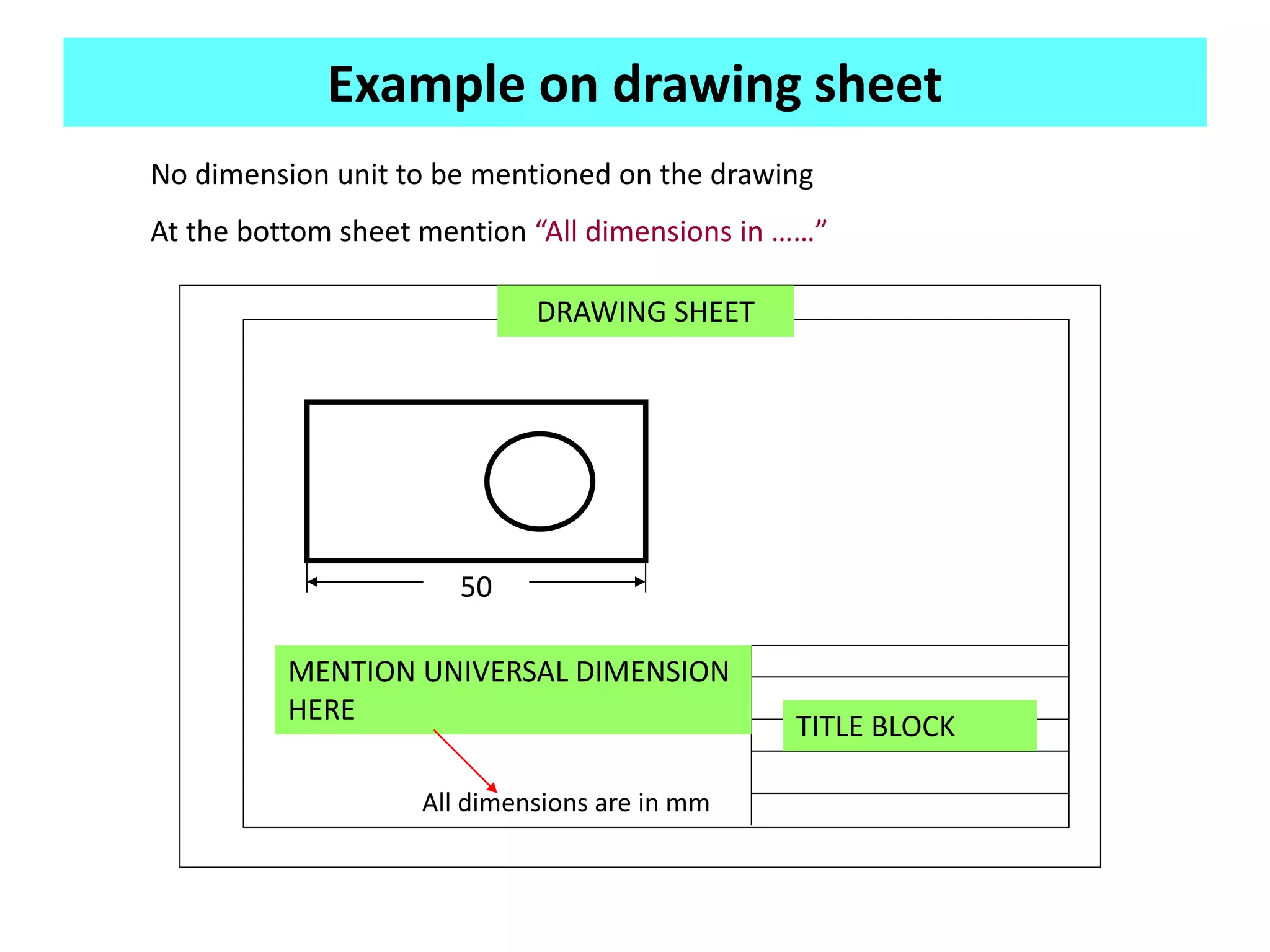 Example on drawing sheet

No dimension unit to be mentioned on the drawing

At the bottom sheet mention “All dimensions in ……”

DRAWING SHEET

50

MENTION UNIVERSAL DIMENSION HERE

TITLE BLOCK

All dimensions are in mm