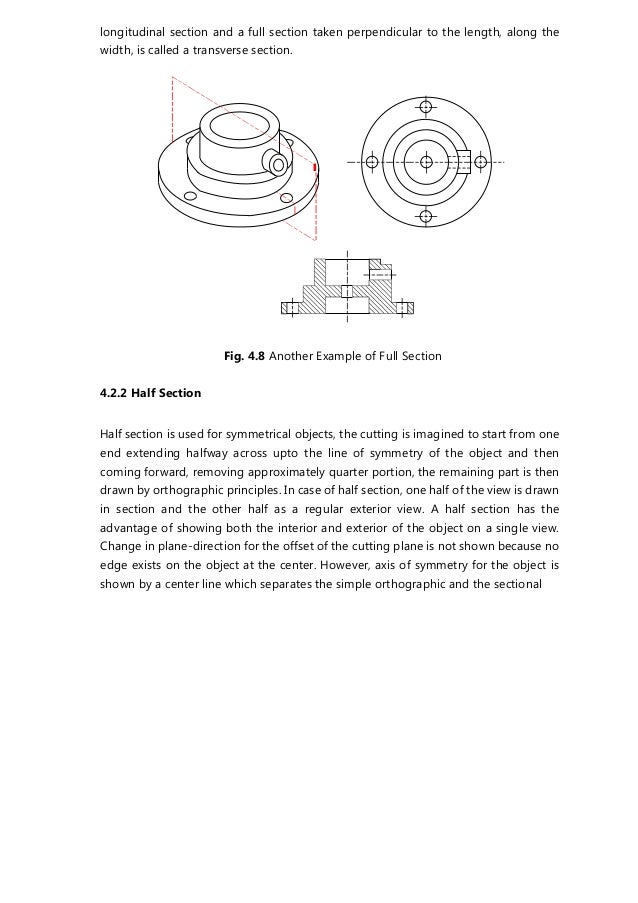 longitudinal section and a full section taken perpendicular to the length, along the width, is called a transverse section.

**Fig. 4.8** Another Example of Full Section

**4.2.2 Half Section**

Half section is used for symmetrical objects, the cutting is imagined to start from one end extending halfway across upto the line of symmetry of the object and then coming forward, removing approximately quarter portion, the remaining part is then drawn by orthographic principles. In case of half section, one half of the view is drawn in section and the other half as a regular exterior view. A half section has the advantage of showing both the interior and exterior of the object on a single view. Change in plane-direction for the offset of the cutting plane is not shown because no edge exists on the object at the center. However, axis of symmetry for the object is shown by a center line which separates the simple orthographic and the sectional