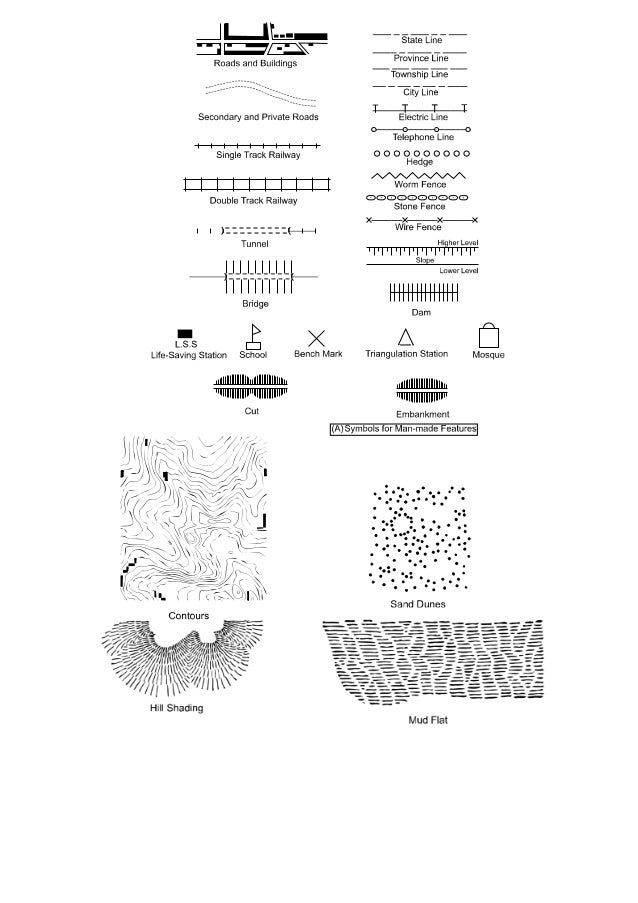 Roads and Buildings

Secondary and Private Roads

Single Track Railway

Double Track Railway

Tunnel

Bridge

State Line

Province Line

Township Line

City Line

Electric Line

Telephone Line

Hedge

Worm Fence

Stone Fence

Wire Fence

Higher Level

Slope

Lower Level

Dam

L.S.S
Life-Saving Station

School

Bench Mark

Triangulation Station

Mosque

Cut

Embankment

(A) Symbols for Man-made Features

Contours

Sand Dunes

Hill Shading

Mud Flat