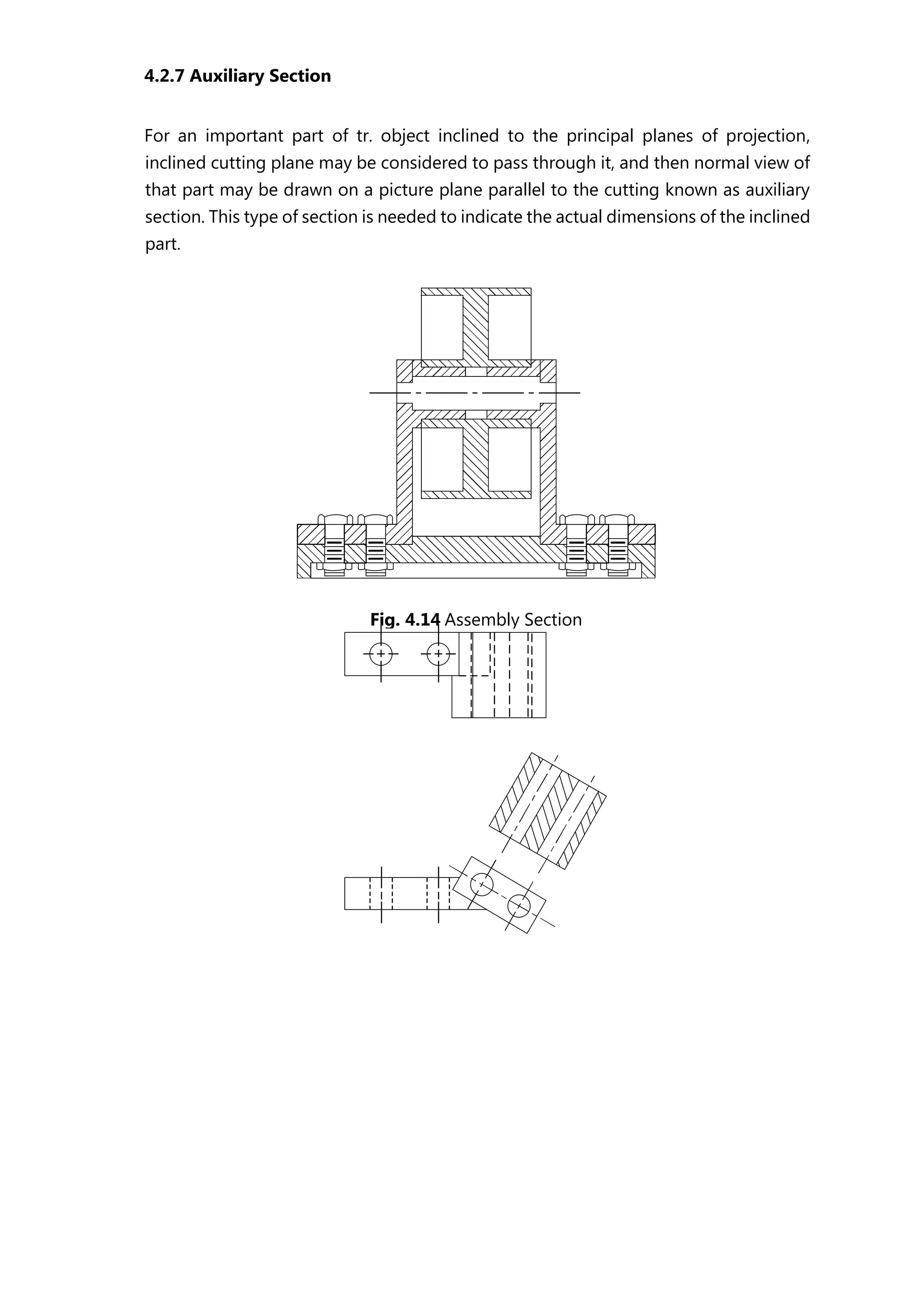 4.2.7 Auxiliary Section

For an important part of tr. object inclined to the principal planes of projection, inclined cutting plane may be considered to pass through it, and then normal view of that part may be drawn on a picture plane parallel to the cutting known as auxiliary section. This type of section is needed to indicate the actual dimensions of the inclined part.

Fig. 4.14 Assembly Section