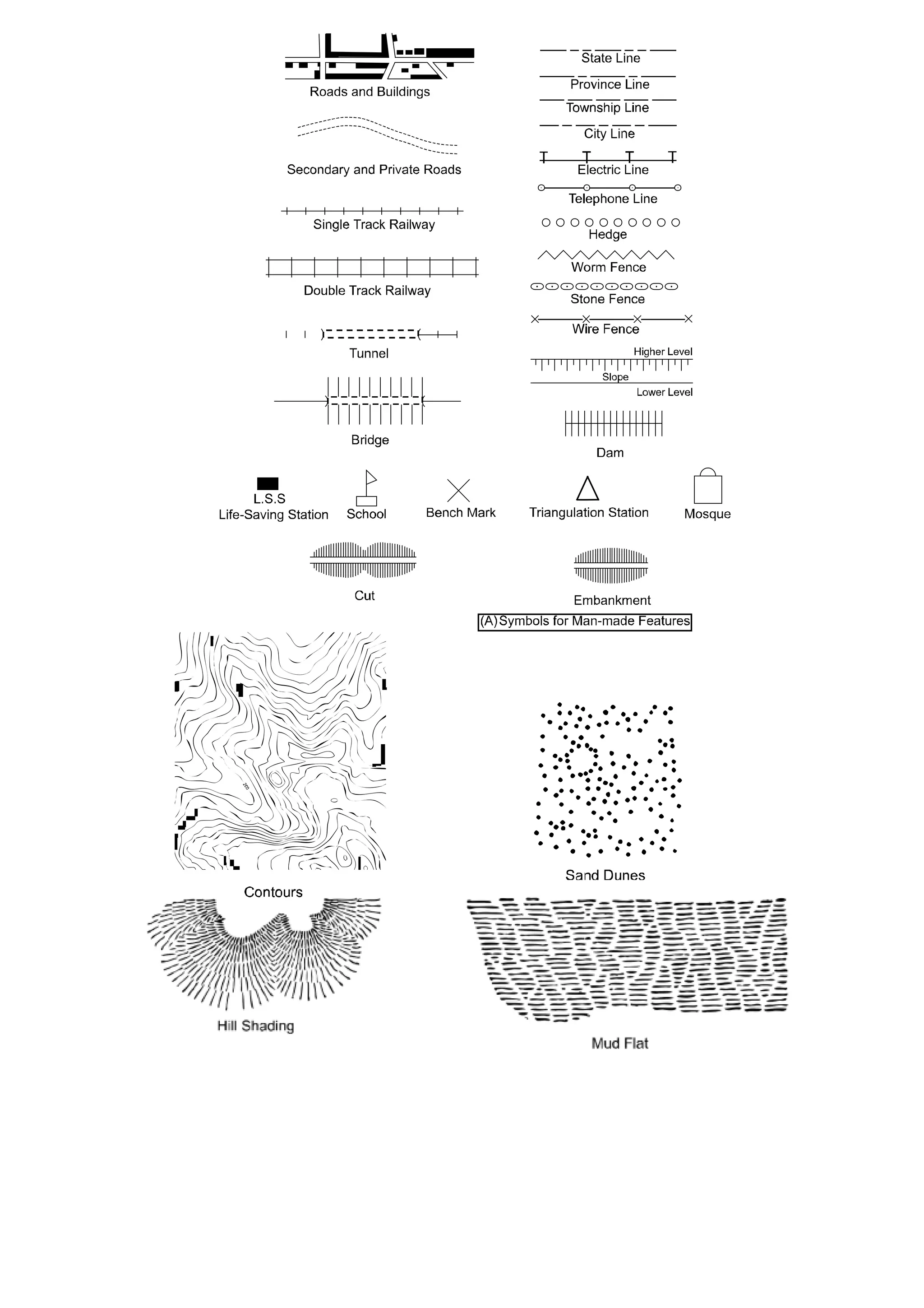 Roads and Buildings

Secondary and Private Roads

Single Track Railway

Double Track Railway

Tunnel

Bridge

State Line

Province Line

Township Line

City Line

Electric Line

Telephone Line

Hedge

Worm Fence

Stone Fence

Wire Fence

Higher Level

Slope

Lower Level

Dam

L.S.S
Life-Saving Station

School

Bench Mark

Triangulation Station

Mosque

Cut

Embankment

(A) Symbols for Man-made Features

Contours

Sand Dunes

Hill Shading

Mud Flat