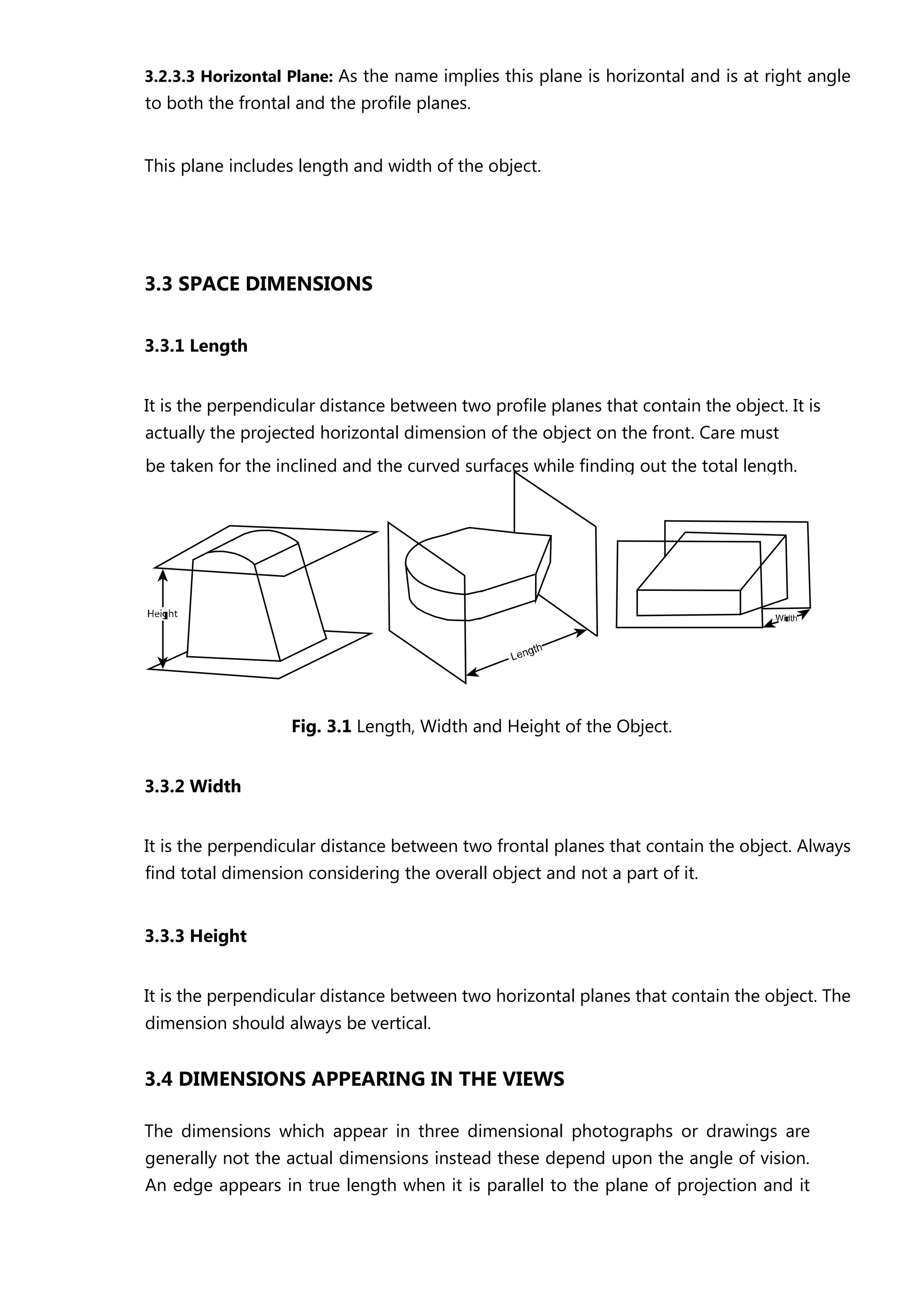 **3.2.3.3 Horizontal Plane:** As the name implies this plane is horizontal and is at right angle to both the frontal and the profile planes.

This plane includes length and width of the object.

**3.3 SPACE DIMENSIONS**

**3.3.1 Length**

It is the perpendicular distance between two profile planes that contain the object. It is actually the projected horizontal dimension of the object on the front. Care must be taken for the inclined and the curved surfaces while finding out the total length.

Height

Length

Width

**Fig. 3.1** Length, Width and Height of the Object.

**3.3.2 Width**

It is the perpendicular distance between two frontal planes that contain the object. Always find total dimension considering the overall object and not a part of it.

**3.3.3 Height**

It is the perpendicular distance between two horizontal planes that contain the object. The dimension should always be vertical.

**3.4 DIMENSIONS APPEARING IN THE VIEWS**

The dimensions which appear in three dimensional photographs or drawings are generally not the actual dimensions instead these depend upon the angle of vision. An edge appears in true length when it is parallel to the plane of projection and it