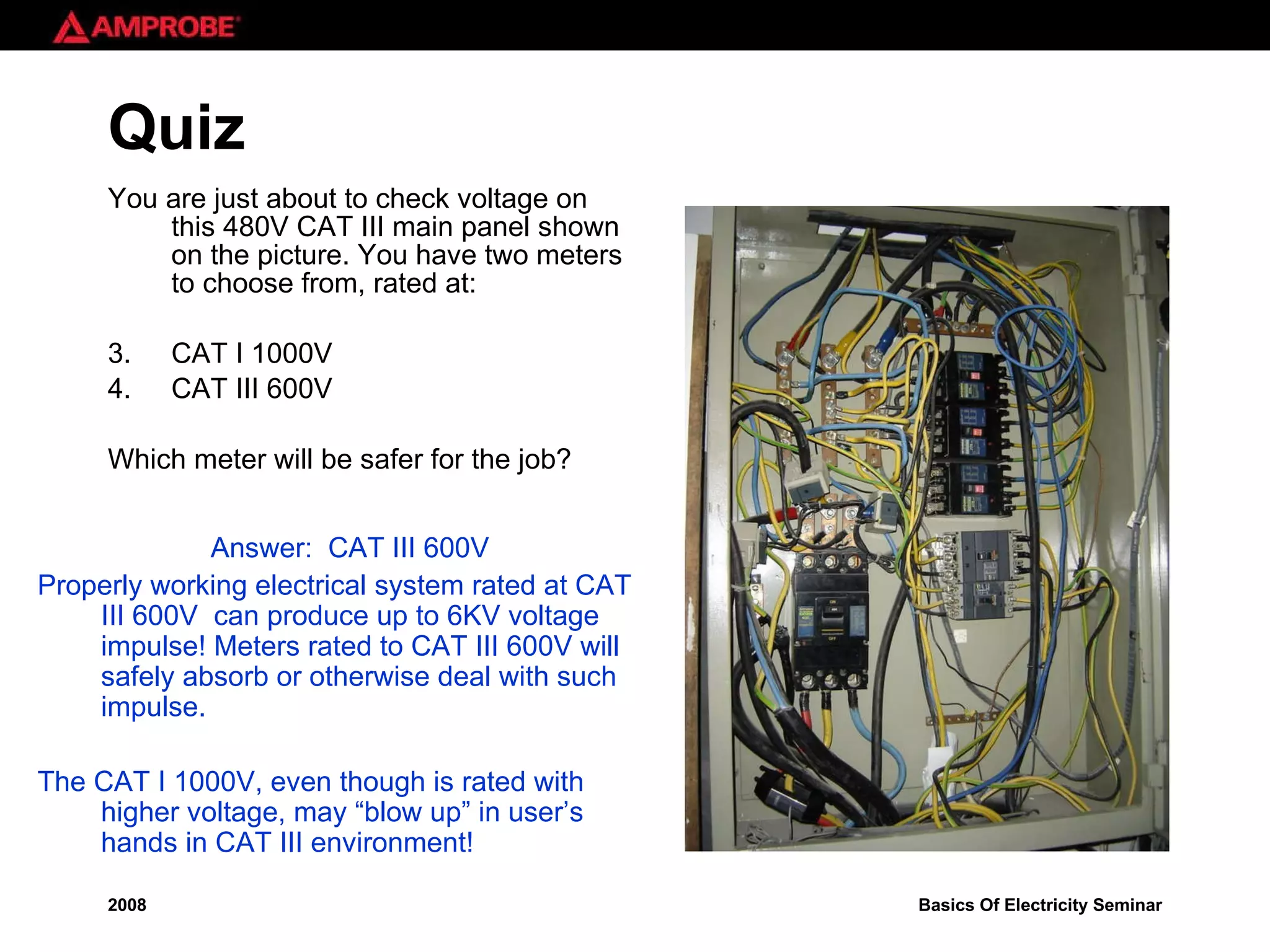 AMPROBE

Quiz

You are just about to check voltage on this 480V CAT III main panel shown on the picture. You have two meters to choose from, rated at:

3. CAT I 1000V
4. CAT III 600V

Which meter will be safer for the job?

Answer: CAT III 600V

Properly working electrical system rated at CAT III 600V can produce up to 6KV voltage impulse! Meters rated to CAT III 600V will safely absorb or otherwise deal with such impulse.

The CAT I 1000V, even though is rated with higher voltage, may “blow up” in user’s hands in CAT III environment!

2008

Basics Of Electricity Seminar