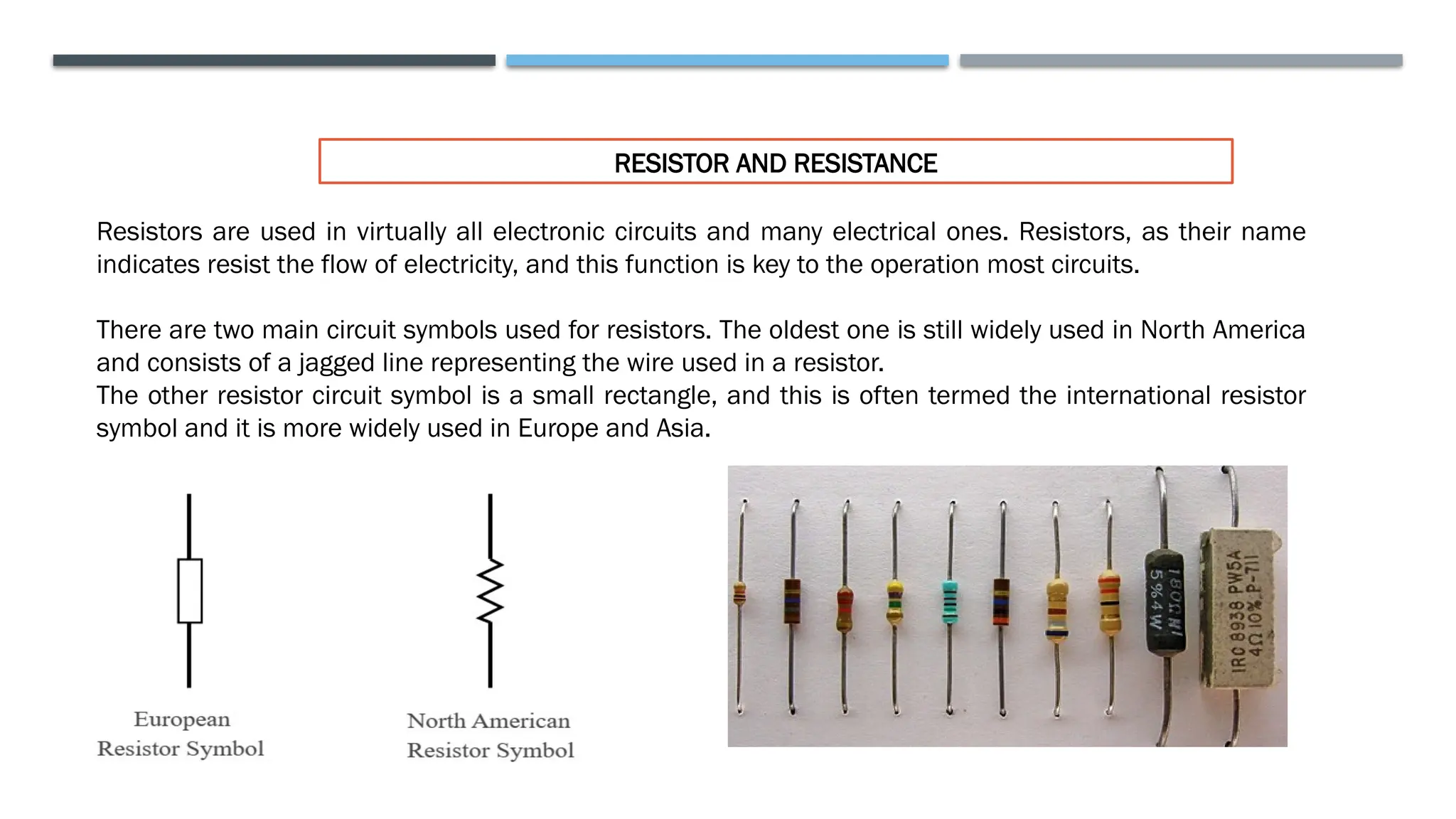 RESISTOR AND RESISTANCE

Resistors are used in virtually all electronic circuits and many electrical ones. Resistors, as their name indicates resist the flow of electricity, and this function is key to the operation most circuits.

There are two main circuit symbols used for resistors. The oldest one is still widely used in North America and consists of a jagged line representing the wire used in a resistor.
The other resistor circuit symbol is a small rectangle, and this is often termed the international resistor symbol and it is more widely used in Europe and Asia.

European
Resistor Symbol

North American
Resistor Symbol

180Ω NI
5% 4W

IRC 8938 PW5A
4Ω 10% P-711