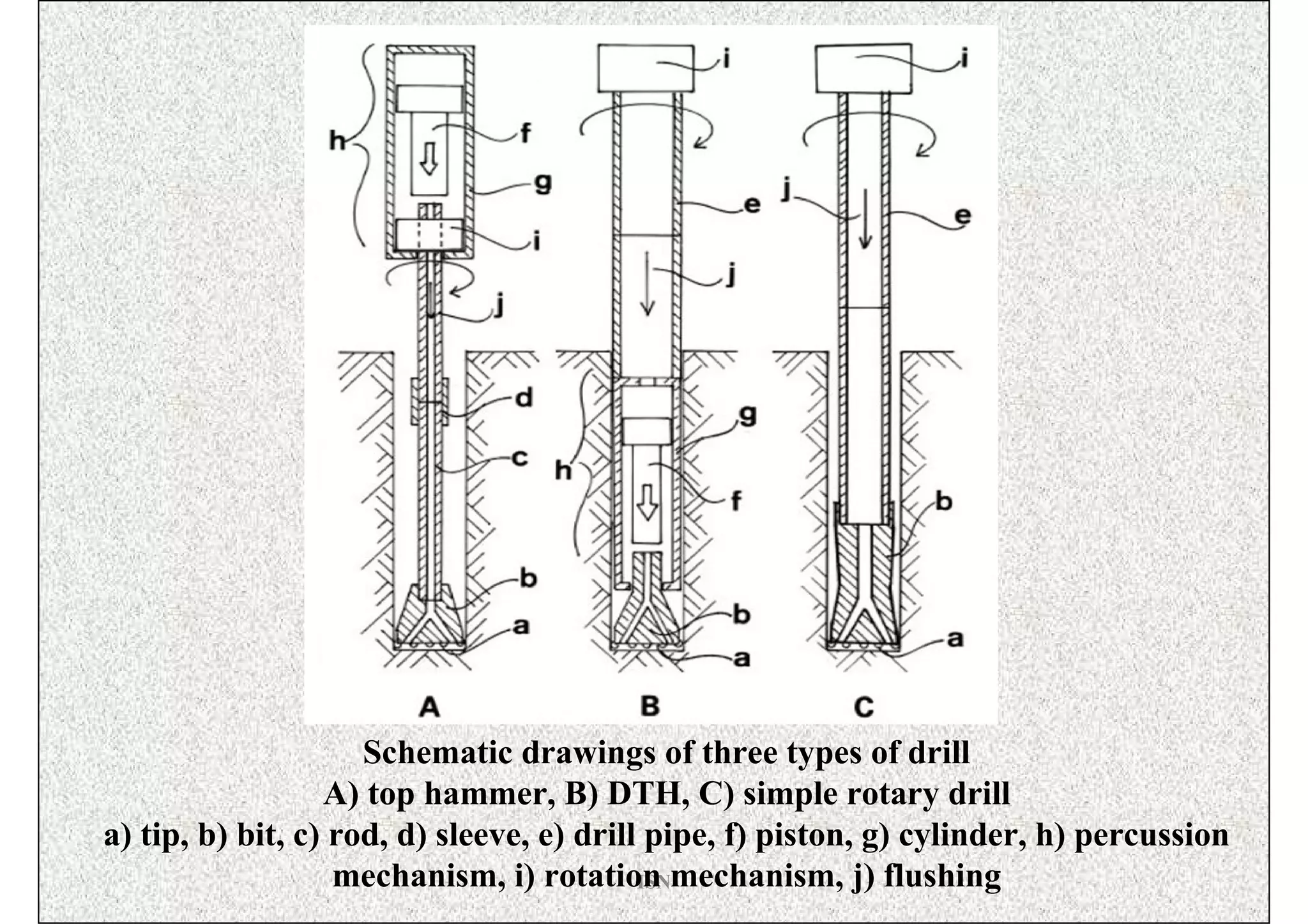 h
f
g
i
j
d
c
b
a
A

i
e
j
g
h
f
b
a
B

i
j
e
b
a
C

Schematic drawings of three types of drill
A) top hammer, B) DTH, C) simple rotary drill
a) tip, b) bit, c) rod, d) sleeve, e) drill pipe, f) piston, g) cylinder, h) percussion mechanism, i) rotation mechanism, j) flushing