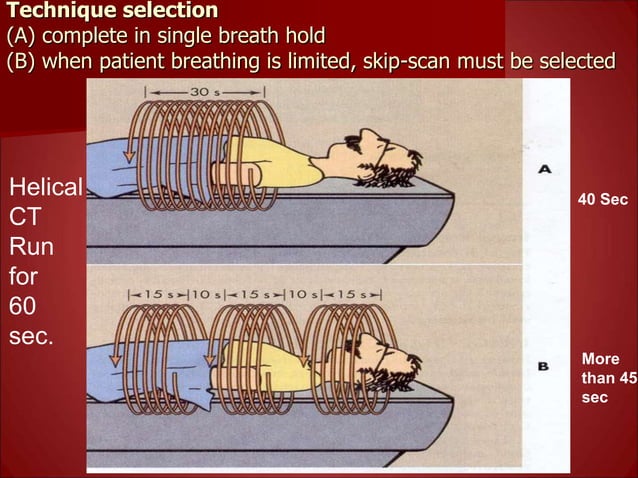 Technique selection
(A) complete in single breath hold
(B) when patient breathing is limited, skip-scan must be selected

Helical CT Run for 60 sec.

30 s

A

40 Sec

15 s 10 s 15 s 10 s 15 s

B

More than 45 sec