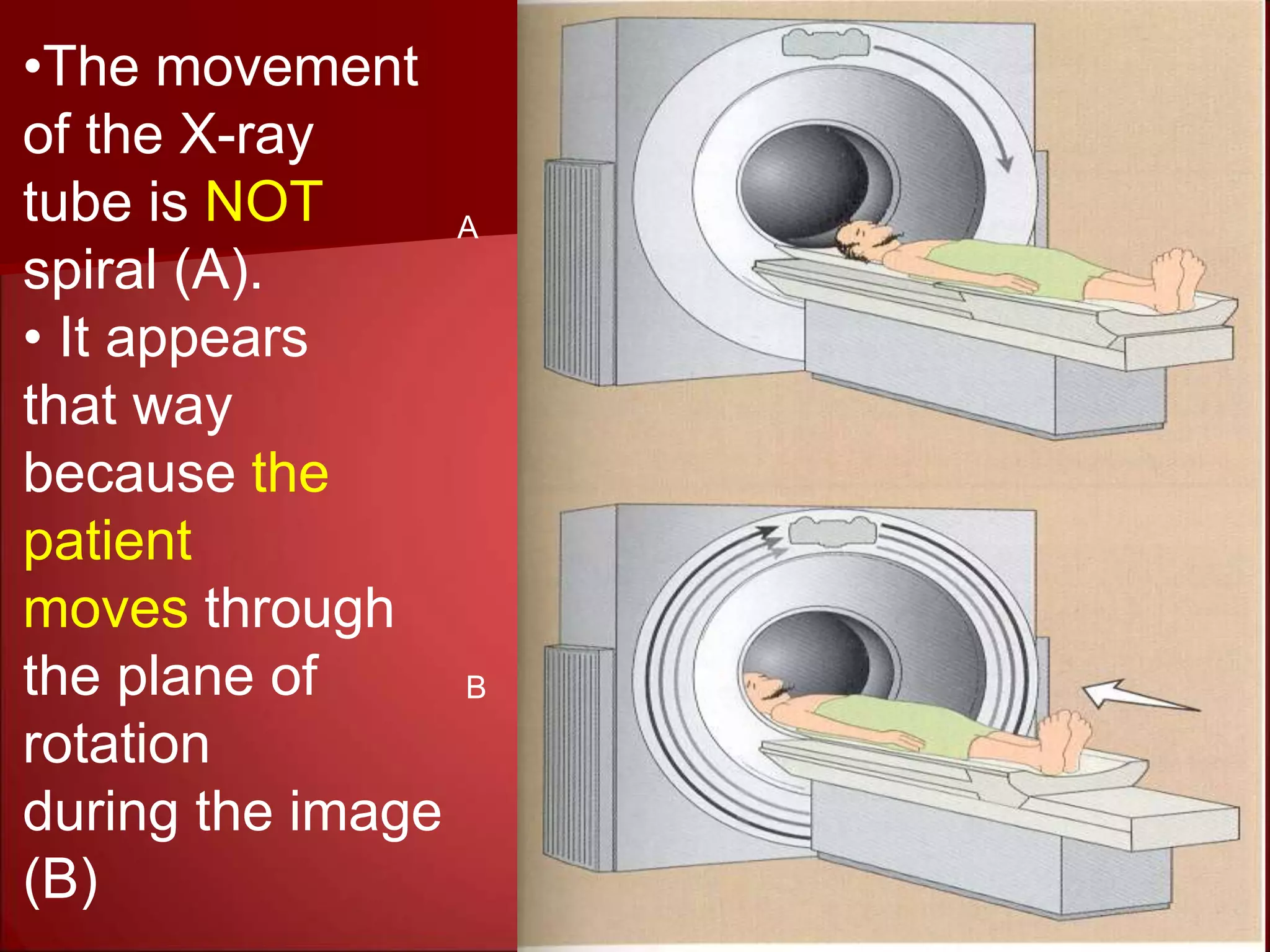 •The movement of the X-ray tube is NOT spiral (A).
• It appears that way because the patient moves through the plane of rotation during the image (B)

A

B