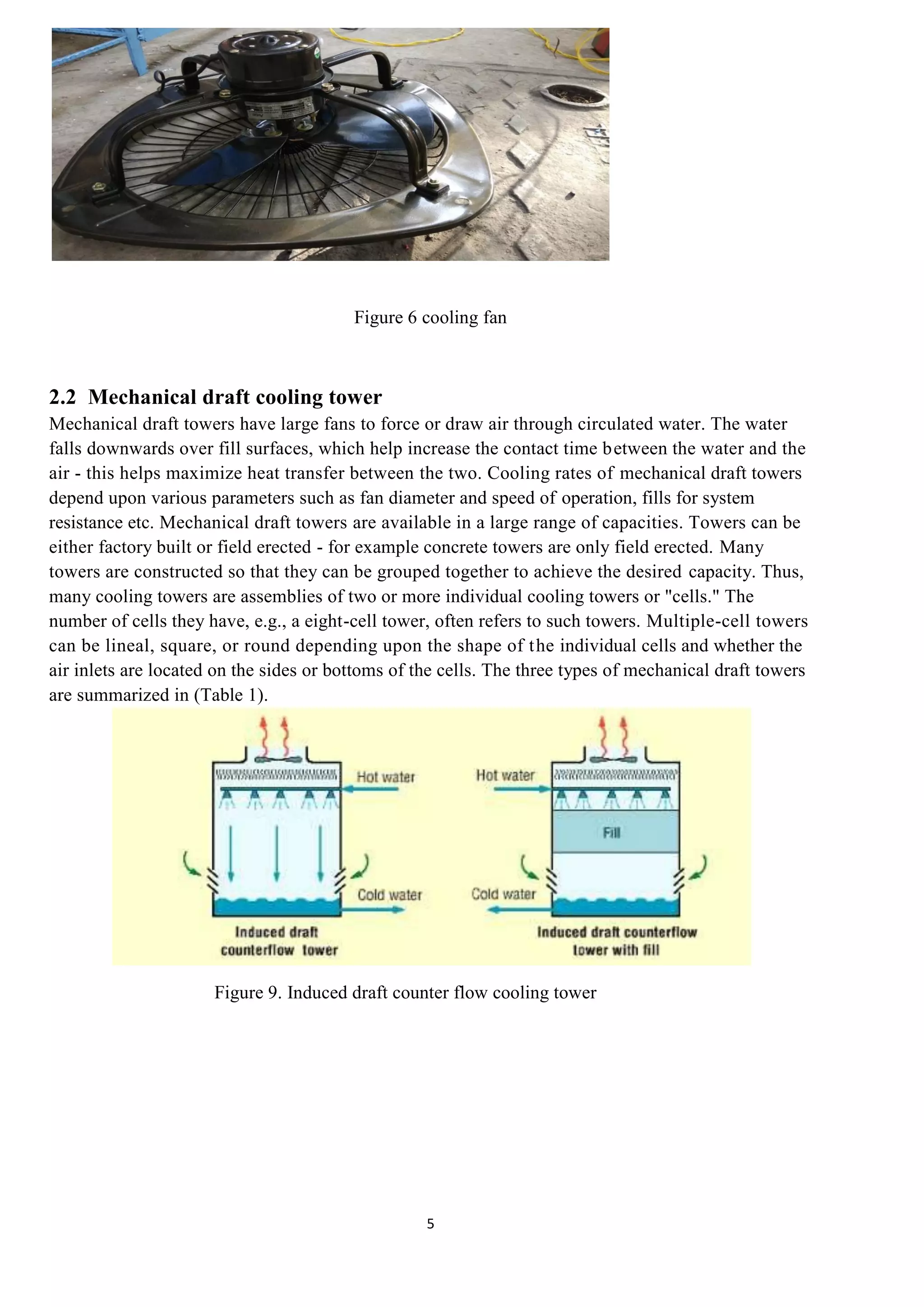 Figure 6 cooling fan

2.2 Mechanical draft cooling tower

Mechanical draft towers have large fans to force or draw air through circulated water. The water falls downwards over fill surfaces, which help increase the contact time between the water and the air - this helps maximize heat transfer between the two. Cooling rates of mechanical draft towers depend upon various parameters such as fan diameter and speed of operation, fills for system resistance etc. Mechanical draft towers are available in a large range of capacities. Towers can be either factory built or field erected - for example concrete towers are only field erected. Many towers are constructed so that they can be grouped together to achieve the desired capacity. Thus, many cooling towers are assemblies of two or more individual cooling towers or "cells." The number of cells they have, e.g., a eight-cell tower, often refers to such towers. Multiple-cell towers can be lineal, square, or round depending upon the shape of the individual cells and whether the air inlets are located on the sides or bottoms of the cells. The three types of mechanical draft towers are summarized in (Table 1).

Hot water

Cold water

Induced draft counterflow tower

Hot water

Fill

Cold water

Induced draft counterflow tower with fill

Figure 9. Induced draft counter flow cooling tower

5