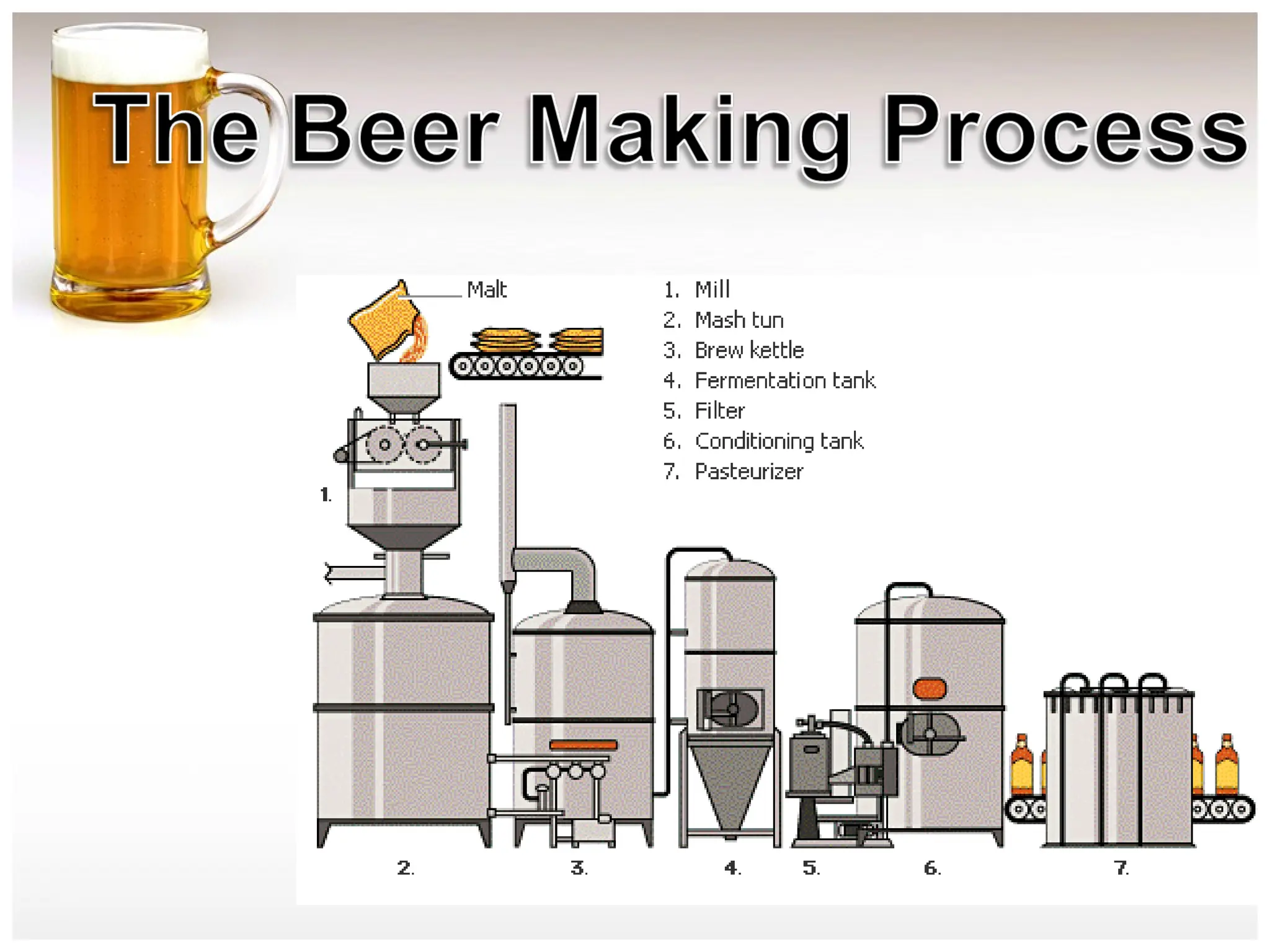 The Beer Making Process

Malt

1. Mill
2. Mash tun
3. Brew kettle
4. Fermentation tank
5. Filter
6. Conditioning tank
7. Pasteurizer

1.

2.
3.
4.
5.
6.
7.