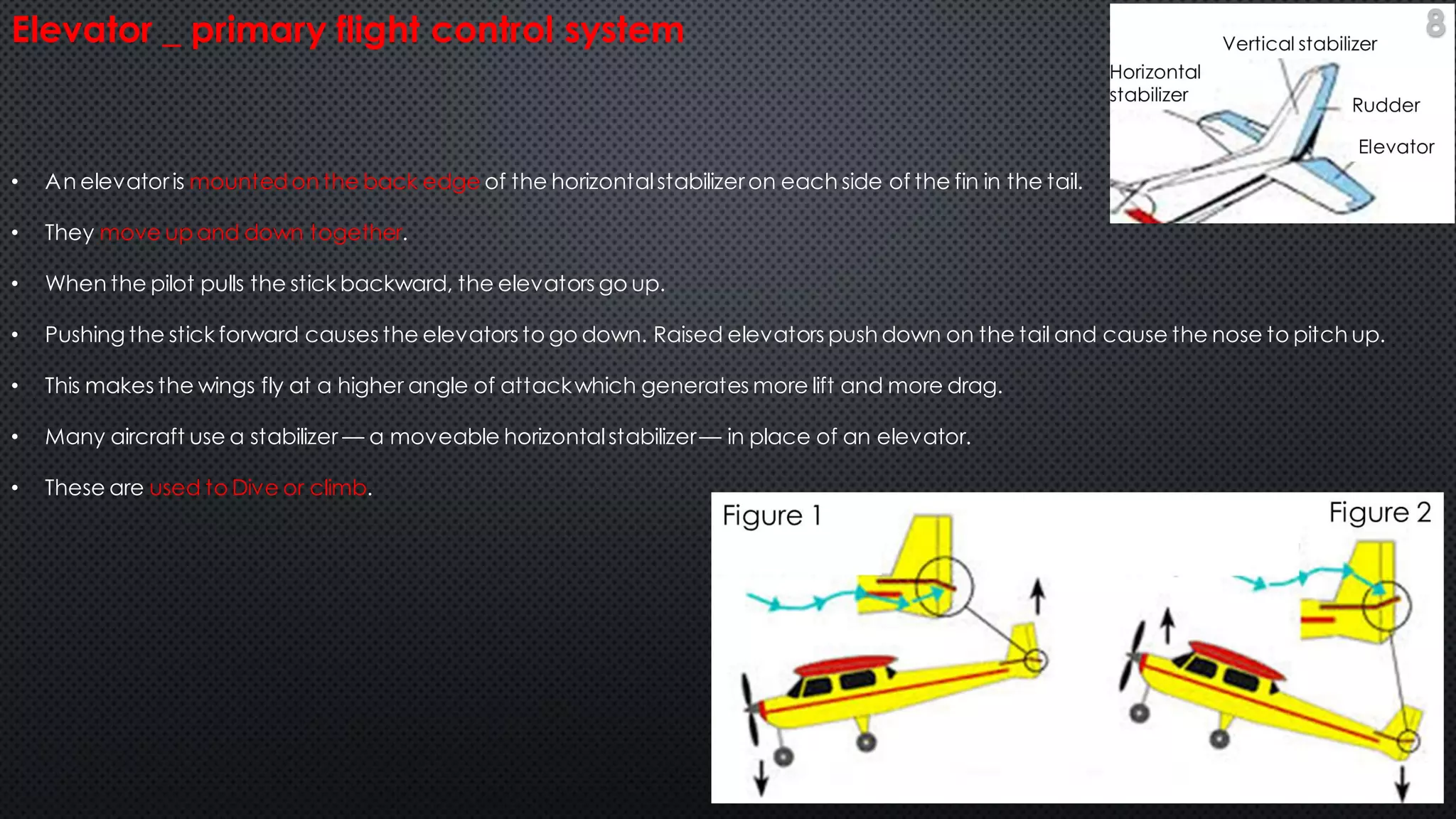 Elevator _ primary flight control system

8

Vertical stabilizer
Horizontal stabilizer
Rudder
Elevator

• An elevator is mounted on the back edge of the horizontal stabilizer on each side of the fin in the tail.

• They move up and down together.

• When the pilot pulls the stick backward, the elevators go up.

• Pushing the stick forward causes the elevators to go down. Raised elevators push down on the tail and cause the nose to pitch up.

• This makes the wings fly at a higher angle of attack which generates more lift and more drag.

• Many aircraft use a stabilizer — a moveable horizontal stabilizer — in place of an elevator.

• These are used to Dive or climb.

Figure 1

Figure 2