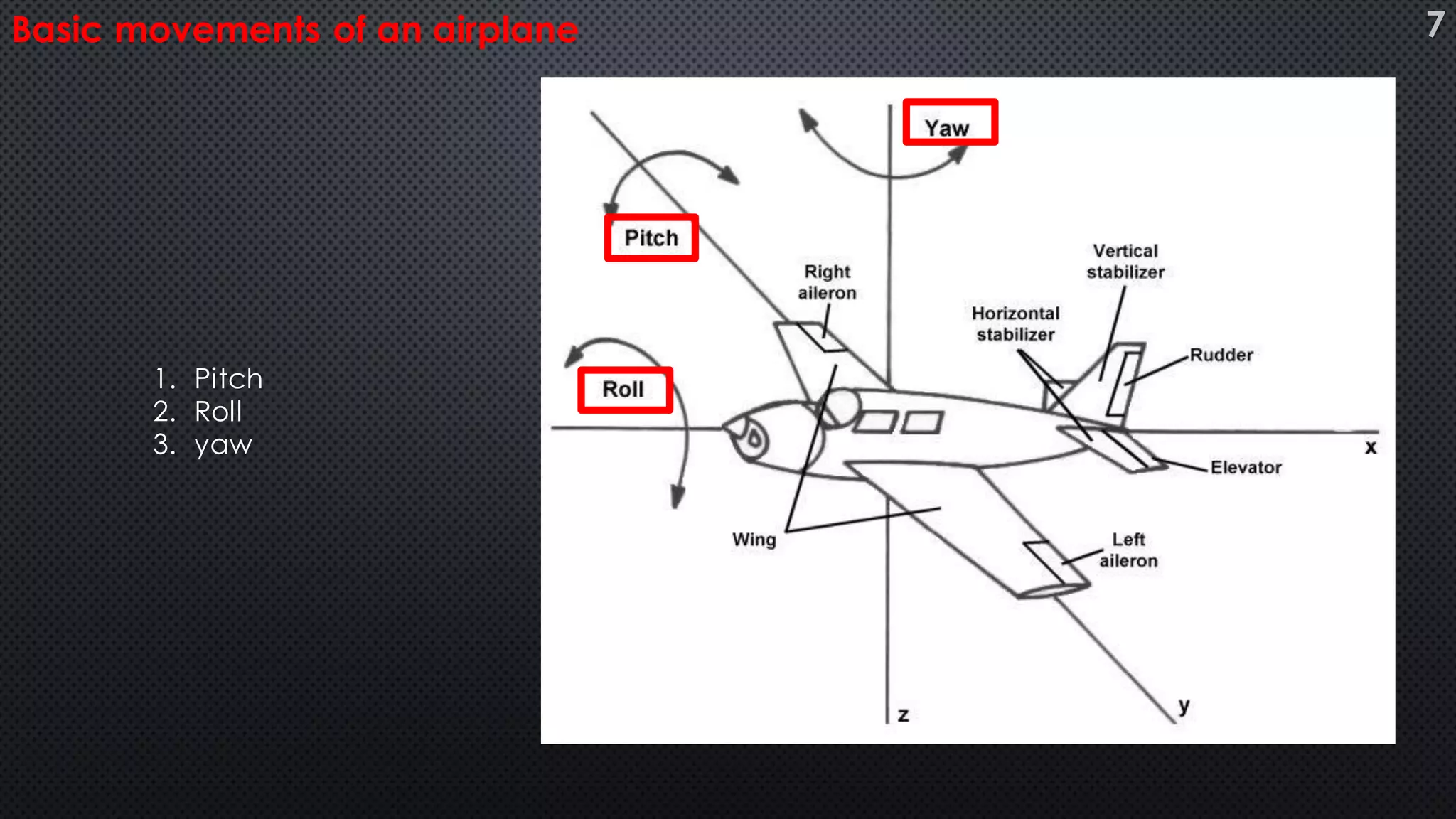 Basic movements of an airplane

7

1. Pitch
2. Roll
3. yaw

Yaw

Pitch

Right aileron

Vertical stabilizer

Horizontal stabilizer

Rudder

Roll

x

Elevator

Wing

Left aileron

z

y