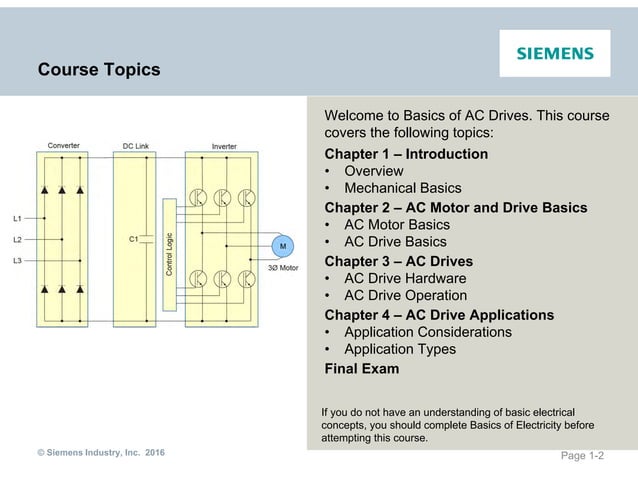 Course Topics

SIEMENS

Converter

DC Link

Inverter

L1

L2

L3

C1

Control Logic

M

3Ø Motor

Welcome to Basics of AC Drives. This course covers the following topics:

Chapter 1 – Introduction
• Overview
• Mechanical Basics

Chapter 2 – AC Motor and Drive Basics
• AC Motor Basics
• AC Drive Basics

Chapter 3 – AC Drives
• AC Drive Hardware
• AC Drive Operation

Chapter 4 – AC Drive Applications
• Application Considerations
• Application Types

Final Exam

If you do not have an understanding of basic electrical concepts, you should complete Basics of Electricity before attempting this course.

© Siemens Industry, Inc. 2016

Page 1-2